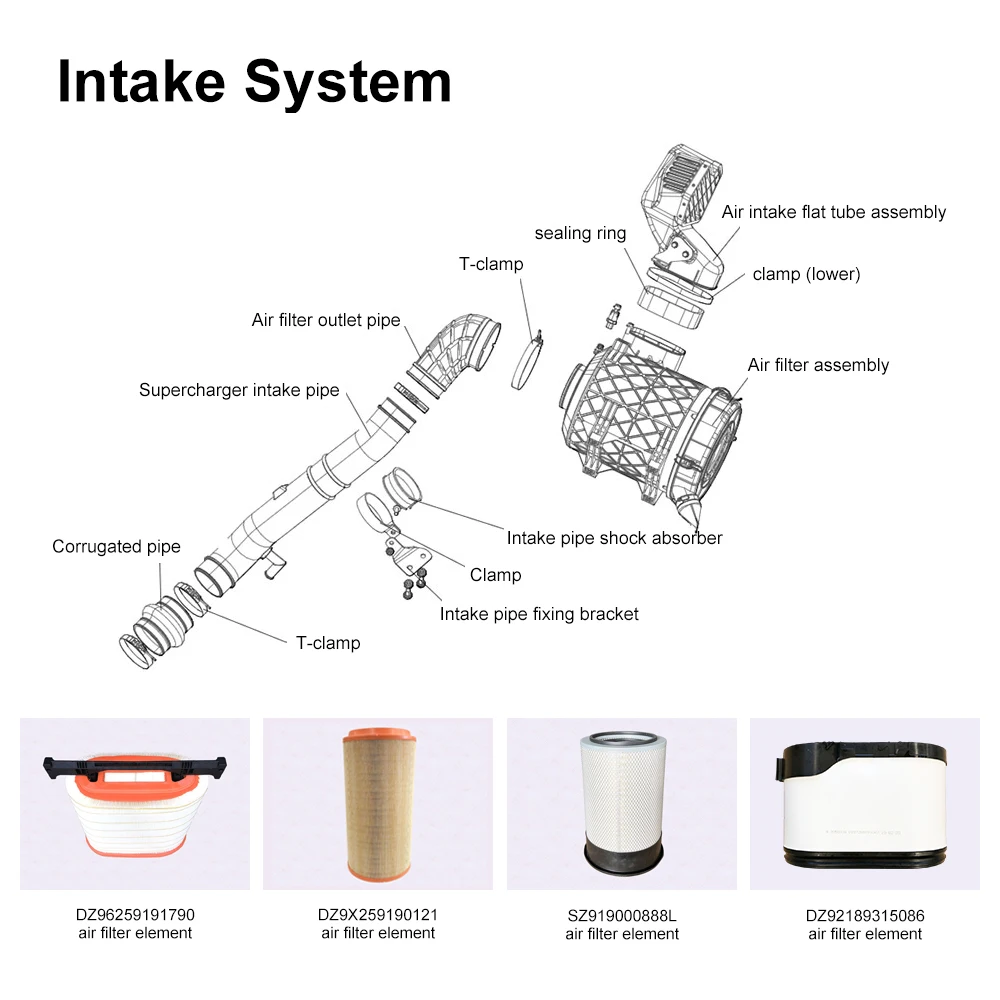 Intake System

Air intake flat tube assembly
sealing ring
T-clamp
clamp (lower)
Air filter outlet pipe
Air filter assembly
Supercharger intake pipe
Intake pipe shock absorber
Corrugated pipe
Clamp
Intake pipe fixing bracket
T-clamp

DZ96259191790
air filter element

DZ9X259190121
air filter element

SZ919000888L
air filter element

DZ92189315086
air filter element