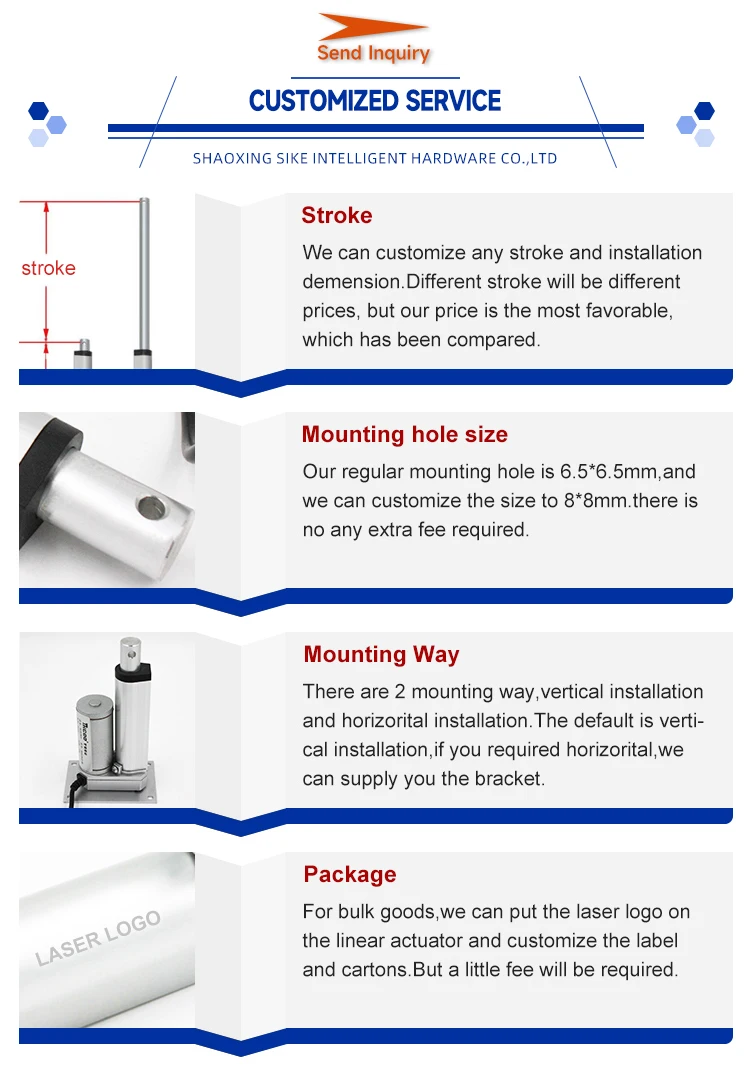 Send Inquiry

CUSTOMIZED SERVICE

SHAOXING SIKE INTELLIGENT HARDWARE CO.,LTD

stroke

Stroke

We can customize any stroke and installation demension.Different stroke will be different prices, but our price is the most favorable, which has been compared.

Mounting hole size

Our regular mounting hole is 6.5*6.5mm,and we can customize the size to 8*8mm.there is no any extra fee required.

Mounting Way

There are 2 mounting way,vertical installation and horizorital installation.The default is vertical installation,if you required horizorital,we can supply you the bracket.

LASER LOGO

Package

For bulk goods,we can put the laser logo on the linear actuator and customize the label and cartons.But a little fee will be required.