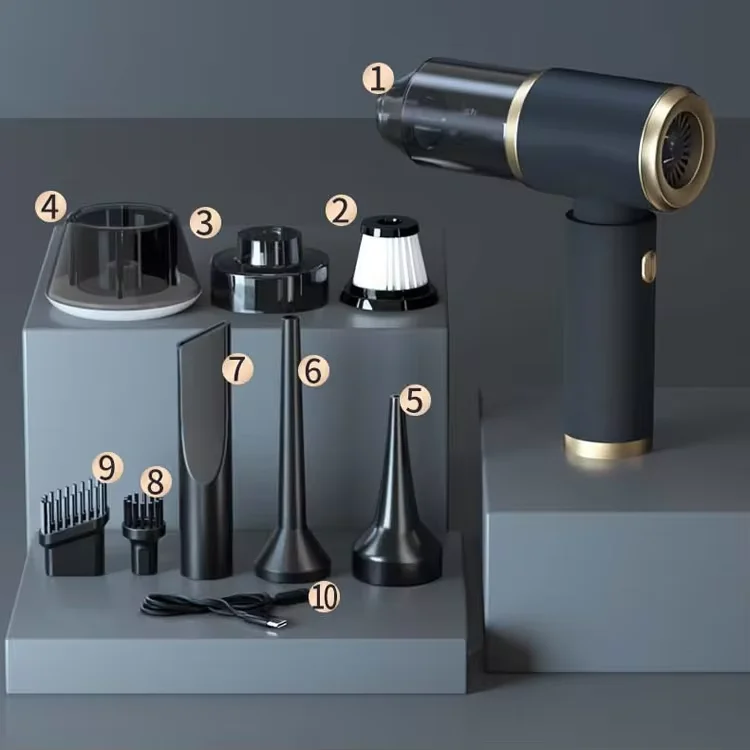 1
4
3
2
7
6
5
9
8
10