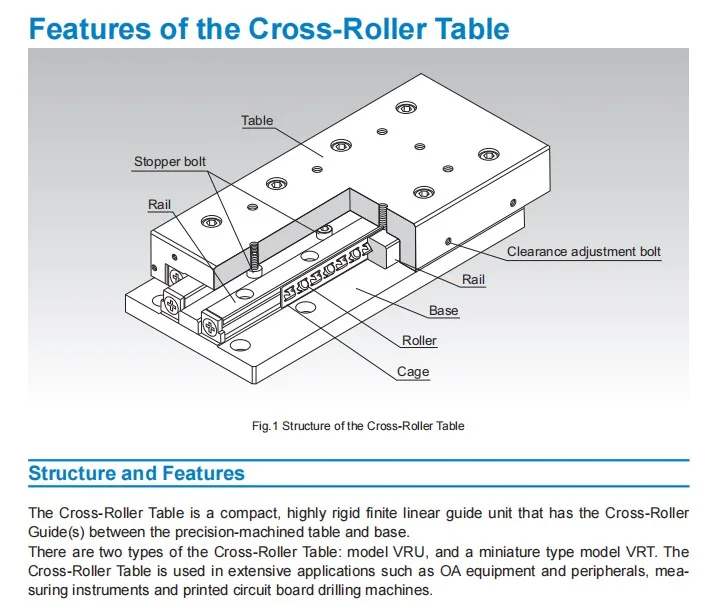 Features of the Cross-Roller Table

Table

Stopper bolt

Rail

Clearance adjustment bolt

Rail

Base

Roller

Cage

Fig.1 Structure of the Cross-Roller Table

Structure and Features

The Cross-Roller Table is a compact, highly rigid finite linear guide unit that has the Cross-Roller Guide(s) between the precision-machined table and base.
There are two types of the Cross-Roller Table: model VRU, and a miniature type model VRT. The Cross-Roller Table is used in extensive applications such as OA equipment and peripherals, measuring instruments and printed circuit board drilling machines.