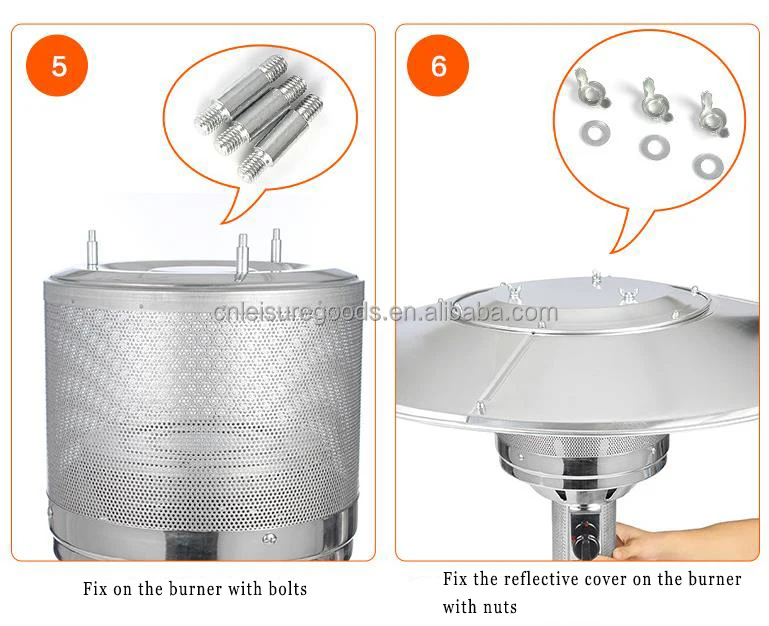 5

cnleisuregoods.en.alibaba.com

Fix on the burner with bolts

6

Fix the reflective cover on the burner with nuts