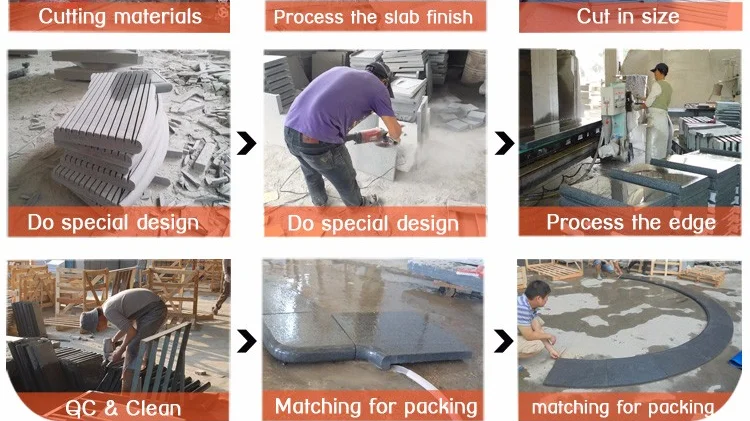 Cutting materials

Process the slab finish

Cut in size

Do special design

Do special design

Process the edge

QC & Clean

Matching for packing

matching for packing