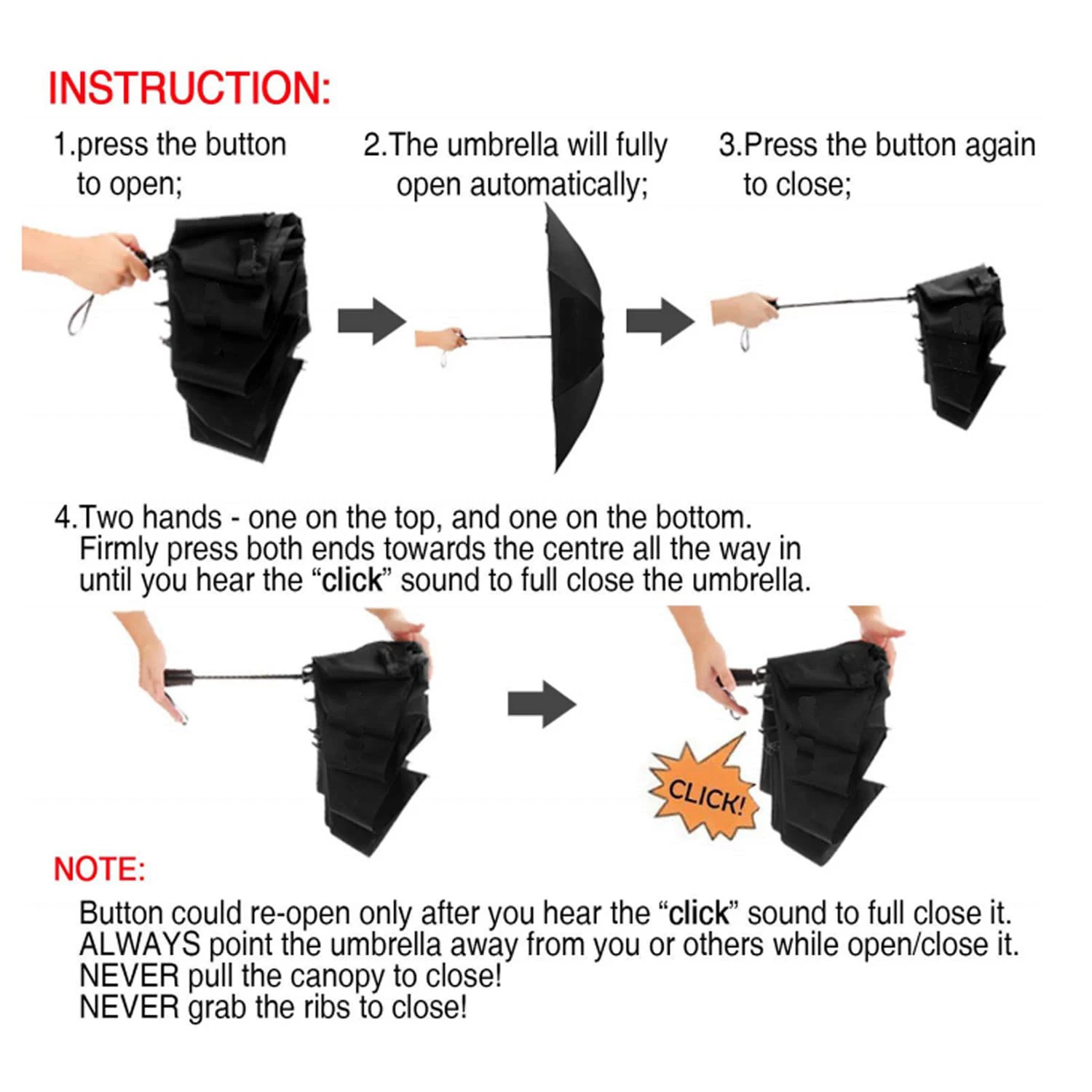 INSTRUCTION:

1.press the button to open;

2.The umbrella will fully open automatically;

3.Press the button again to close;

4.Two hands - one on the top, and one on the bottom. Firmly press both ends towards the centre all the way in until you hear the “click” sound to full close the umbrella.

CLICK!

NOTE:

Button could re-open only after you hear the “click” sound to full close it.
ALWAYS point the umbrella away from you or others while open/close it.
NEVER pull the canopy to close!
NEVER grab the ribs to close!