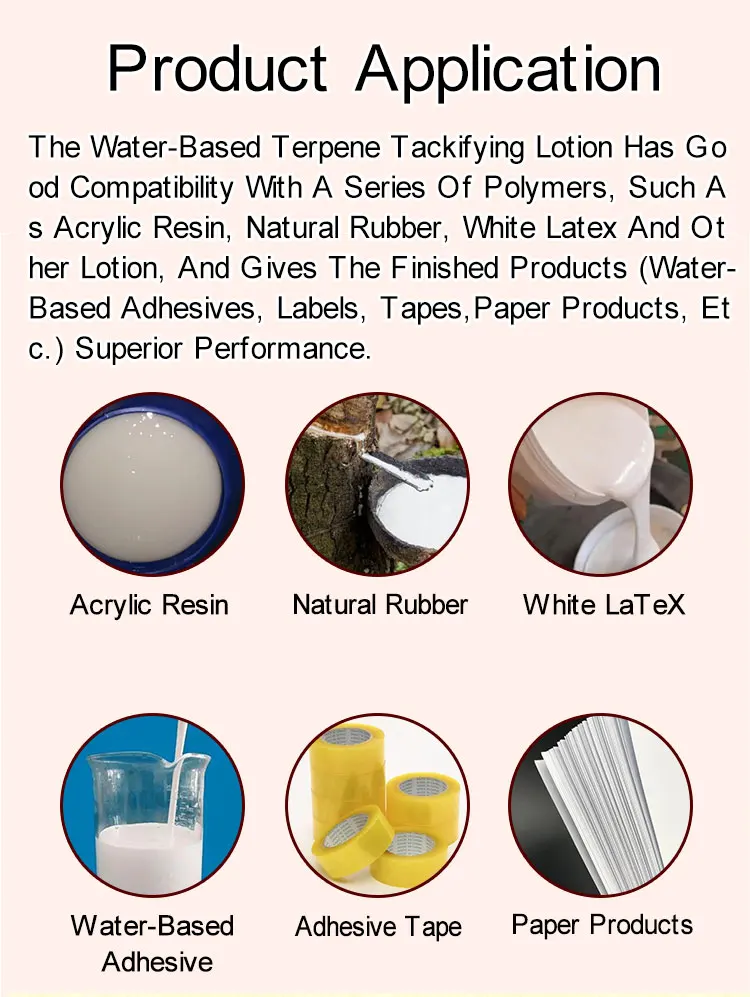 Product Application

The Water-Based Terpene Tackifying Lotion Has Go od Compatibility With A Series Of Polymers, Such A s Acrylic Resin, Natural Rubber, White Latex And Ot her Lotion, And Gives The Finished Products (Water-Based Adhesives, Labels, Tapes,Paper Products, Et c.) Superior Performance.

Acrylic Resin

Natural Rubber

White LaTeX

Water-Based Adhesive

Adhesive Tape

Paper Products