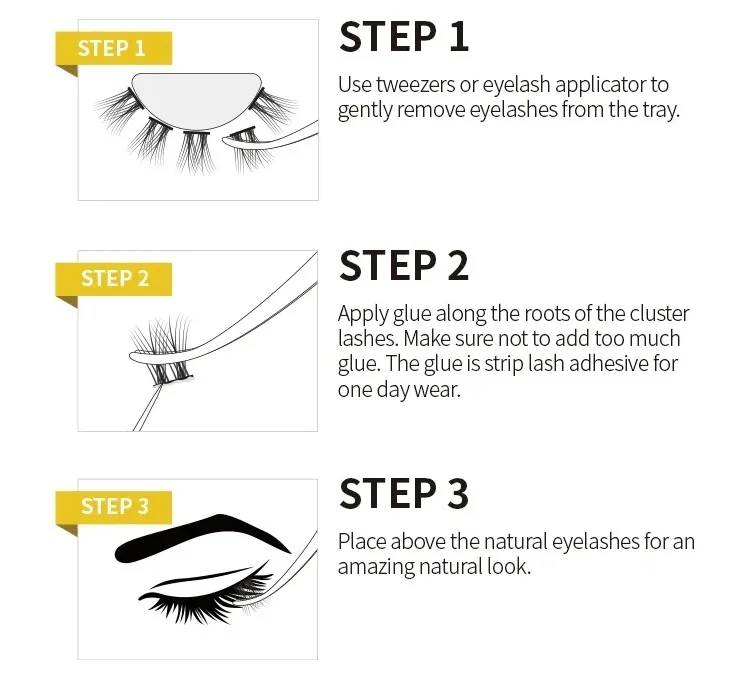 STEP 1

STEP 1

Use tweezers or eyelash applicator to gently remove eyelashes from the tray.

STEP 2

STEP 2

Apply glue along the roots of the cluster lashes. Make sure not to add too much glue. The glue is strip lash adhesive for one day wear.

STEP 3

STEP 3

Place above the natural eyelashes for an amazing natural look.