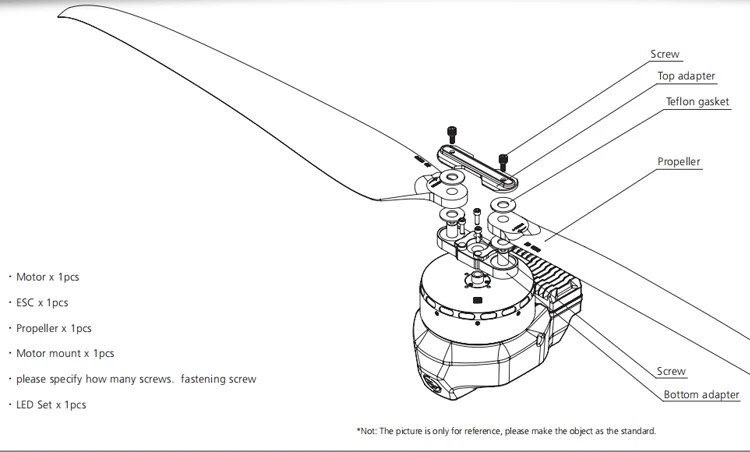 Screw

Top adapter

Teflon gasket

Propeller

Screw

Bottom adapter

· Motor x 1pcs

· ESC x 1pcs

· Propeller x 1pcs

· Motor mount x 1pcs

· please specify how many screws. fastening screw

· LED Set x 1pcs

*Not: The picture is only for reference, please make the object as the standard.