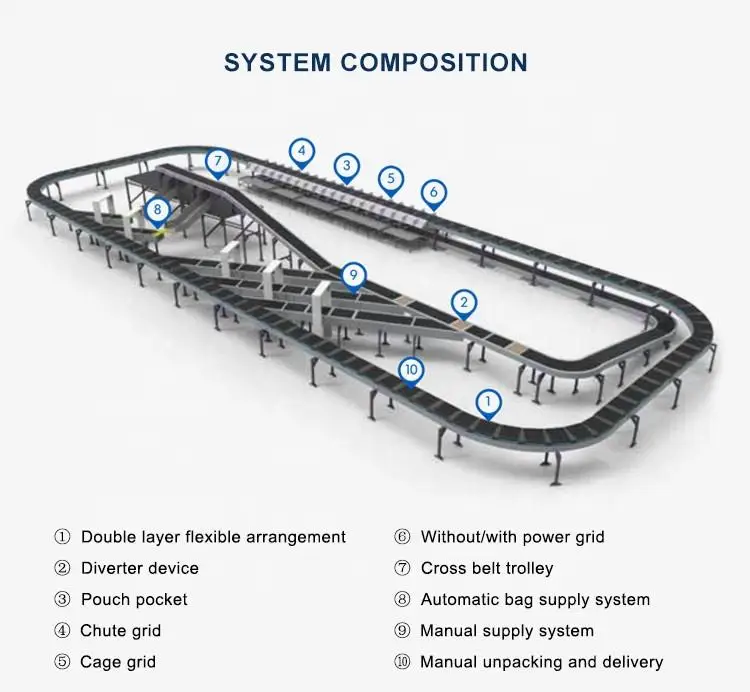 SYSTEM COMPOSITION

7
4
3
5
6
8
9
2
10
1

① Double layer flexible arrangement
② Diverter device
③ Pouch pocket
④ Chute grid
⑤ Cage grid

⑥ Without/with power grid
⑦ Cross belt trolley
⑧ Automatic bag supply system
⑨ Manual supply system
⑩ Manual unpacking and delivery