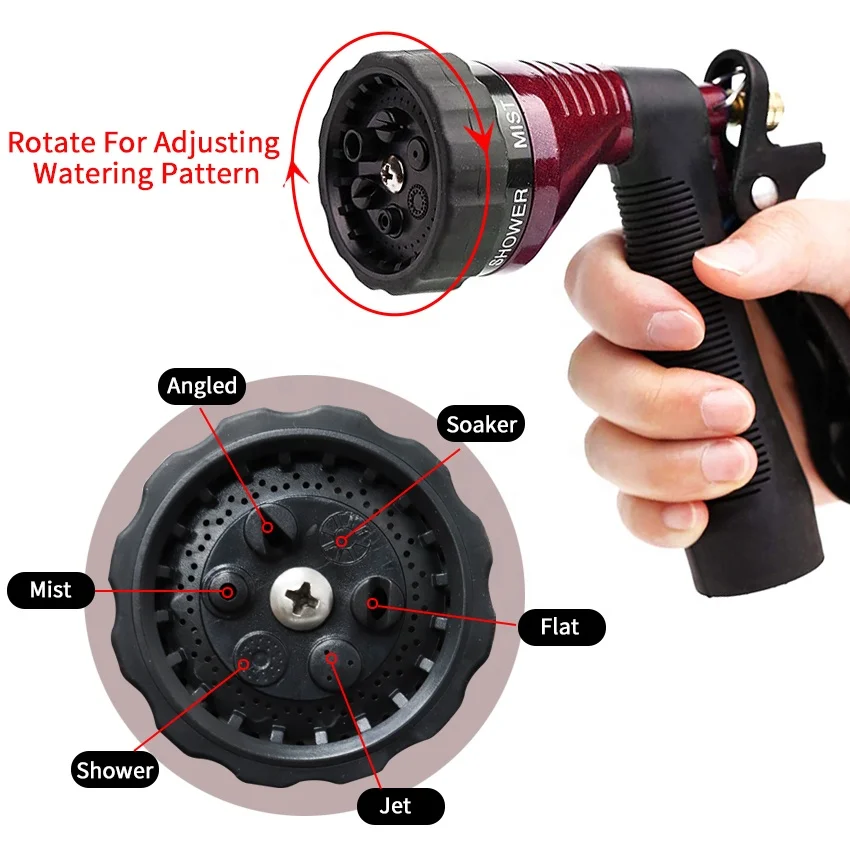 Rotate For Adjusting Watering Pattern

MIST

SHOWER

Angled

Soaker

Mist

Flat

Shower

Jet