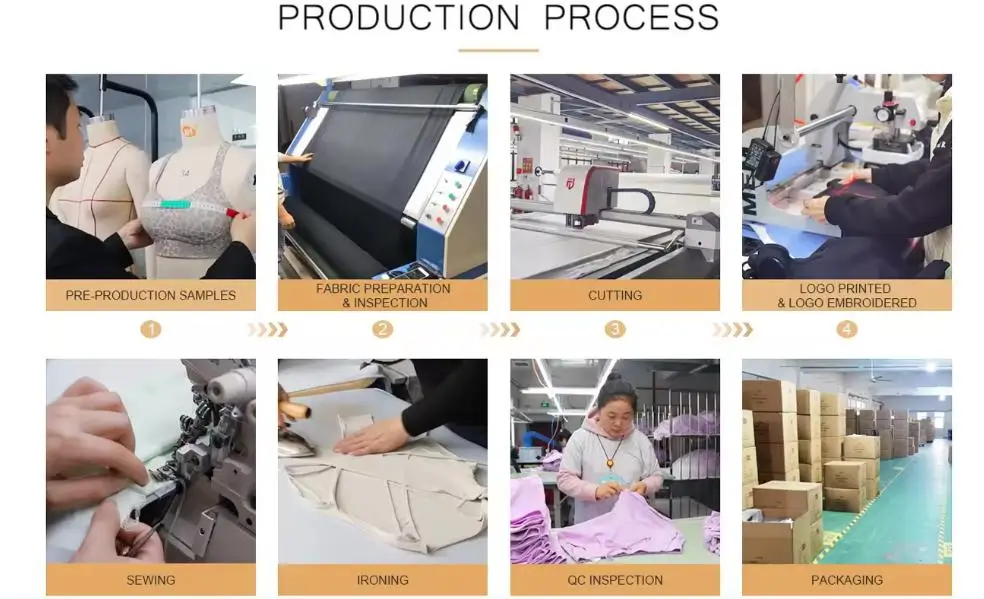 PRODUCTION PROCESS

PRE-PRODUCTION SAMPLES

FABRIC PREPARATION & INSPECTION

CUTTING

LOGO PRINTED & LOGO EMBROIDERED

1

2

3

4

SEWING

IRONING

QC INSPECTION

PACKAGING