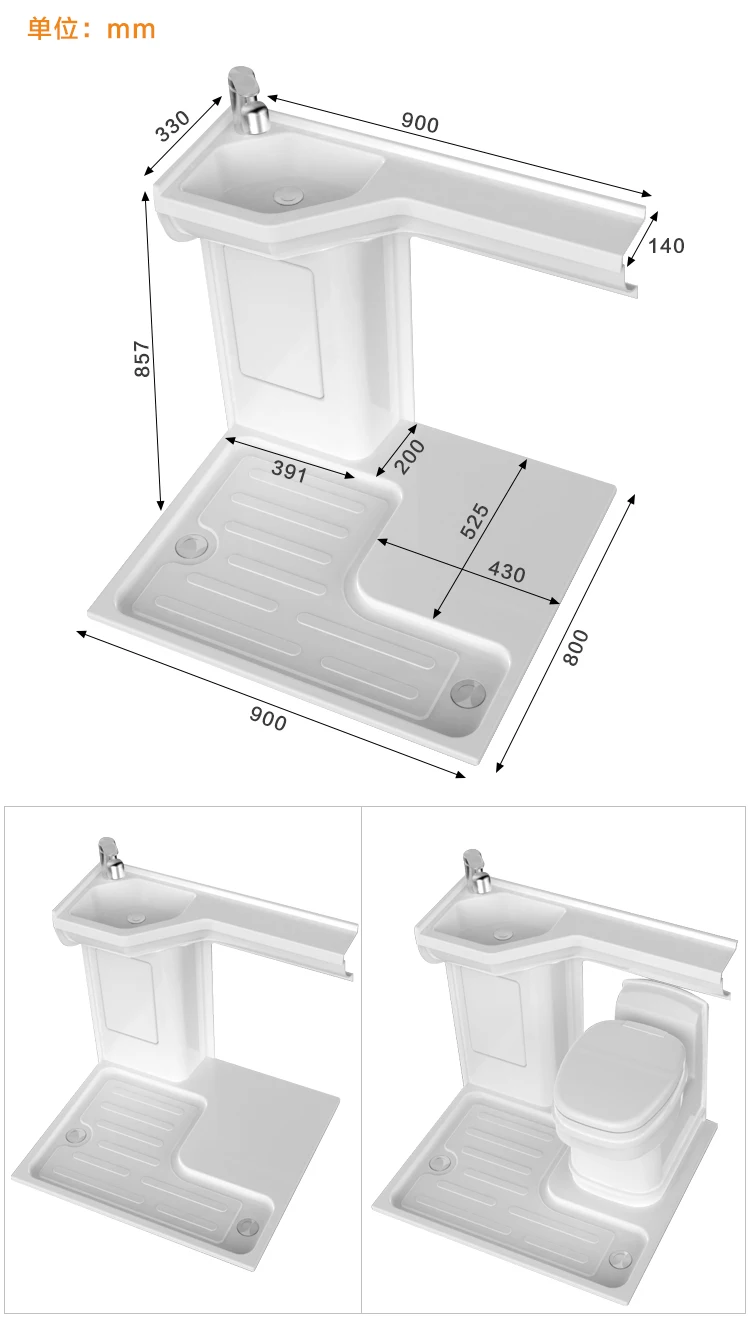 单位：mm

330

900

140

857

391

200

525

430

800

900