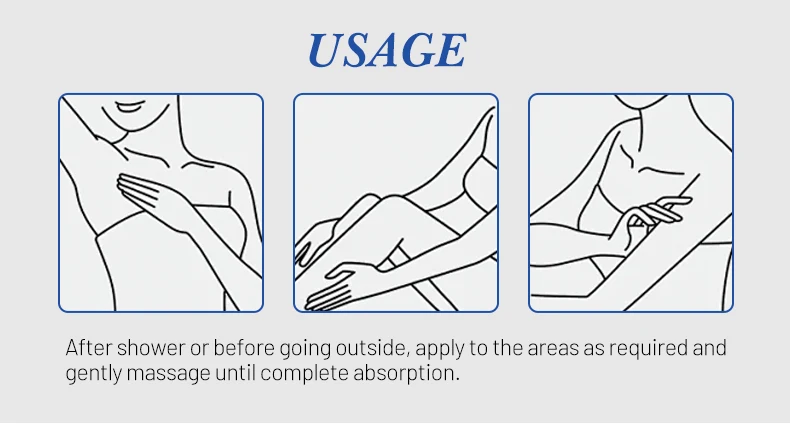 USAGE

After shower or before going outside, apply to the areas as required and gently massage until complete absorption.