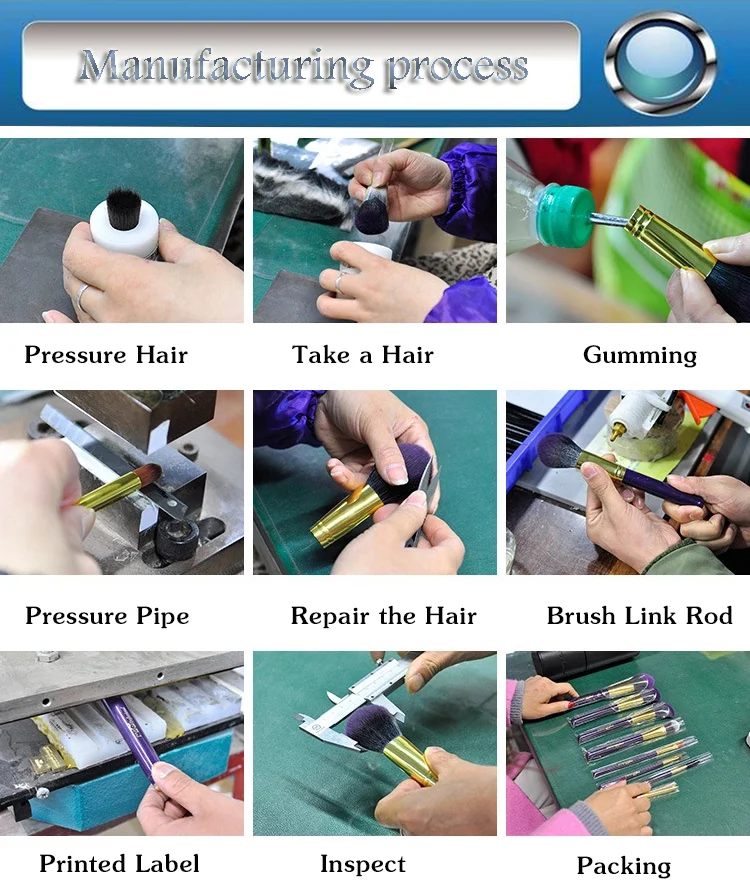 Manufacturing process

Pressure Hair

Take a Hair

Gumming

Pressure Pipe

Repair the Hair

Brush Link Rod

Printed Label

Inspect

Packing