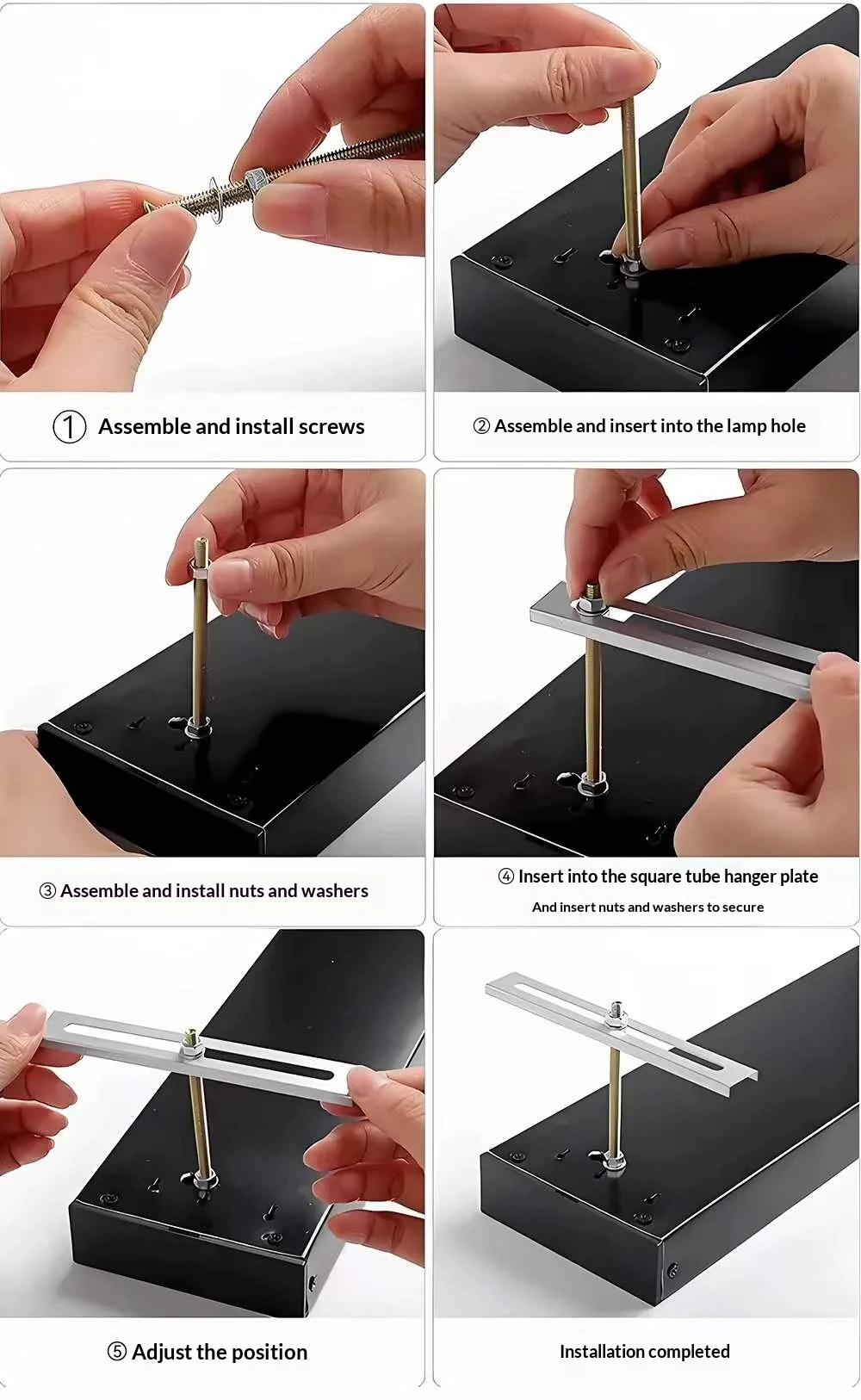 ① Assemble and install screws

② Assemble and insert into the lamp hole

③ Assemble and install nuts and washers

④ Insert into the square tube hanger plate

And insert nuts and washers to secure

⑤ Adjust the position

Installation completed