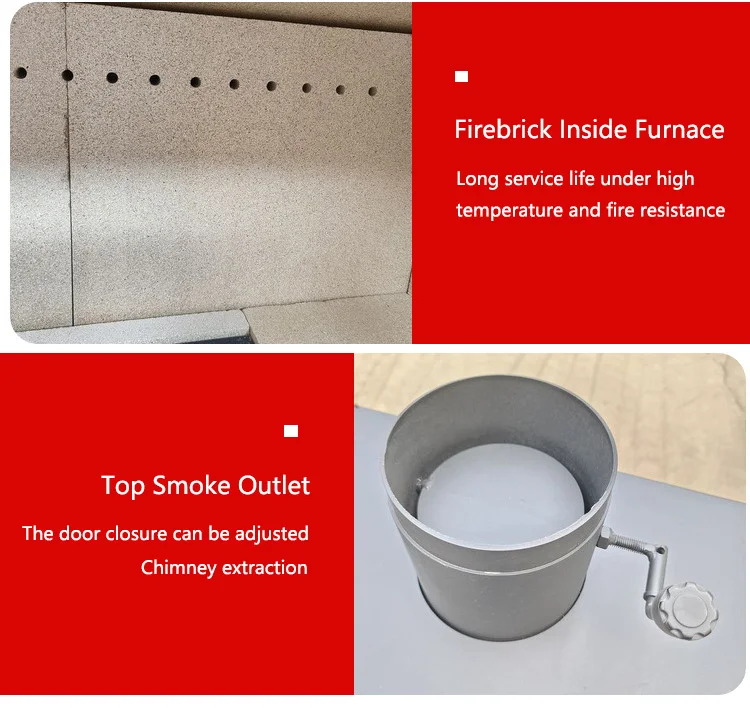 Firebrick Inside Furnace

Long service life under high temperature and fire resistance

Top Smoke Outlet

The door closure can be adjusted
Chimney extraction