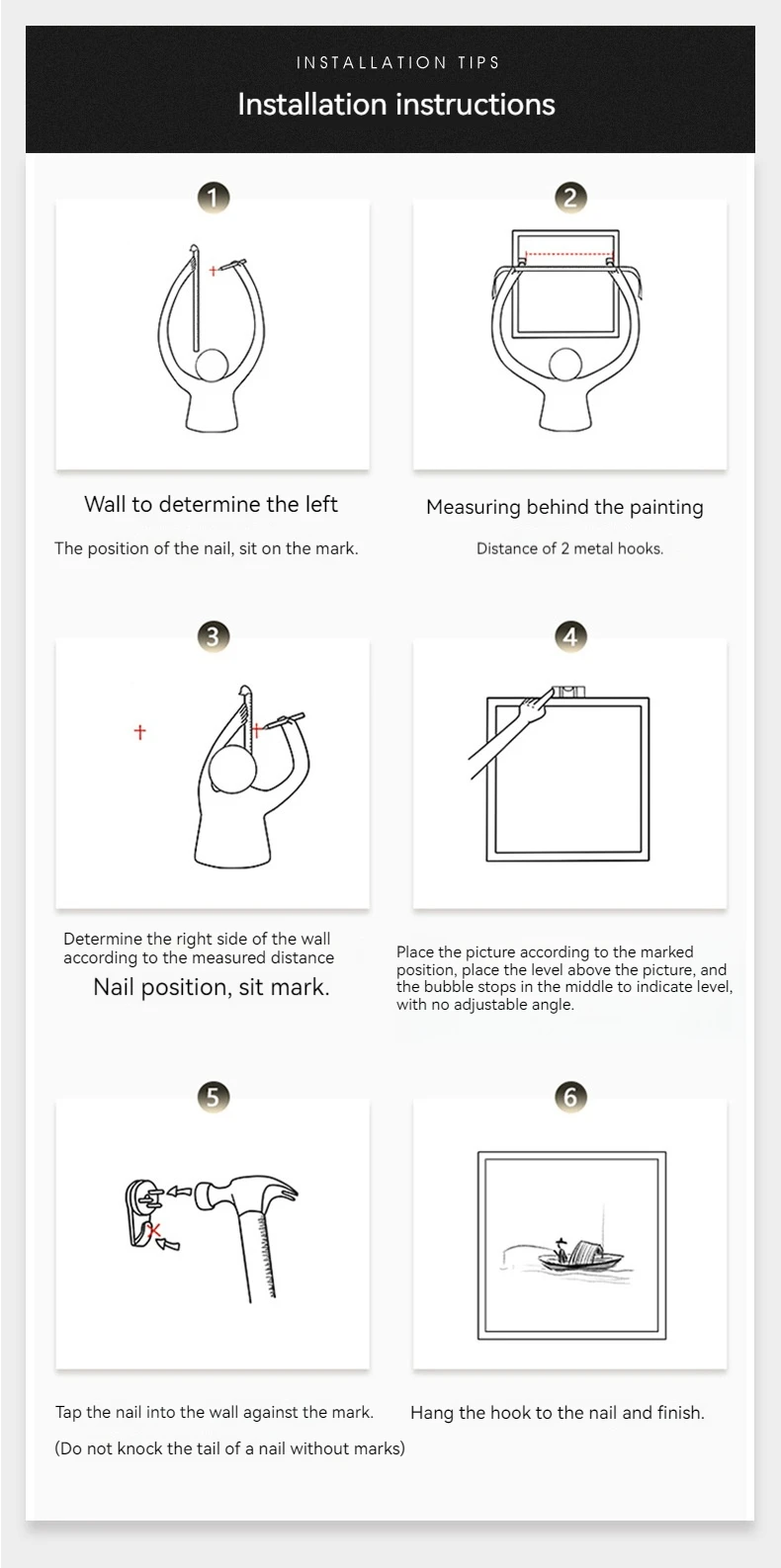 INSTALLATION TIPS

Installation instructions

1

Wall to determine the left

The position of the nail, sit on the mark.

2

Measuring behind the painting

Distance of 2 metal hooks.

3

Determine the right side of the wall according to the measured distance

Nail position, sit mark.

4

Place the picture according to the marked position, place the level above the picture, and the bubble stops in the middle to indicate level, with no adjustable angle.

5

Tap the nail into the wall against the mark.

(Do not knock the tail of a nail without marks)

6

Hang the hook to the nail and finish.