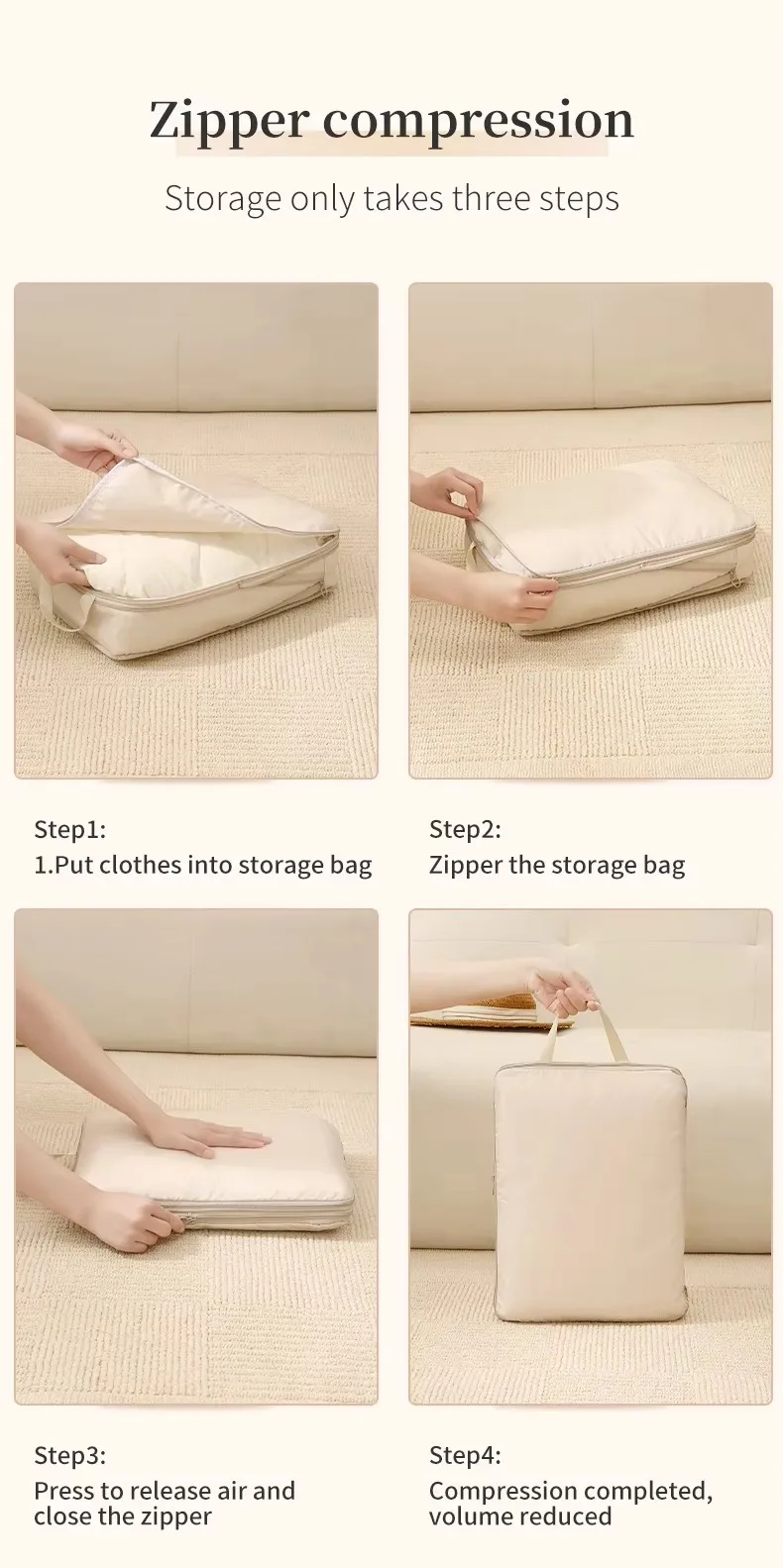 Zipper compression

Storage only takes three steps

Step1:
1.Put clothes into storage bag

Step2:
Zipper the storage bag

Step3:
Press to release air and close the zipper

Step4:
Compression completed, volume reduced