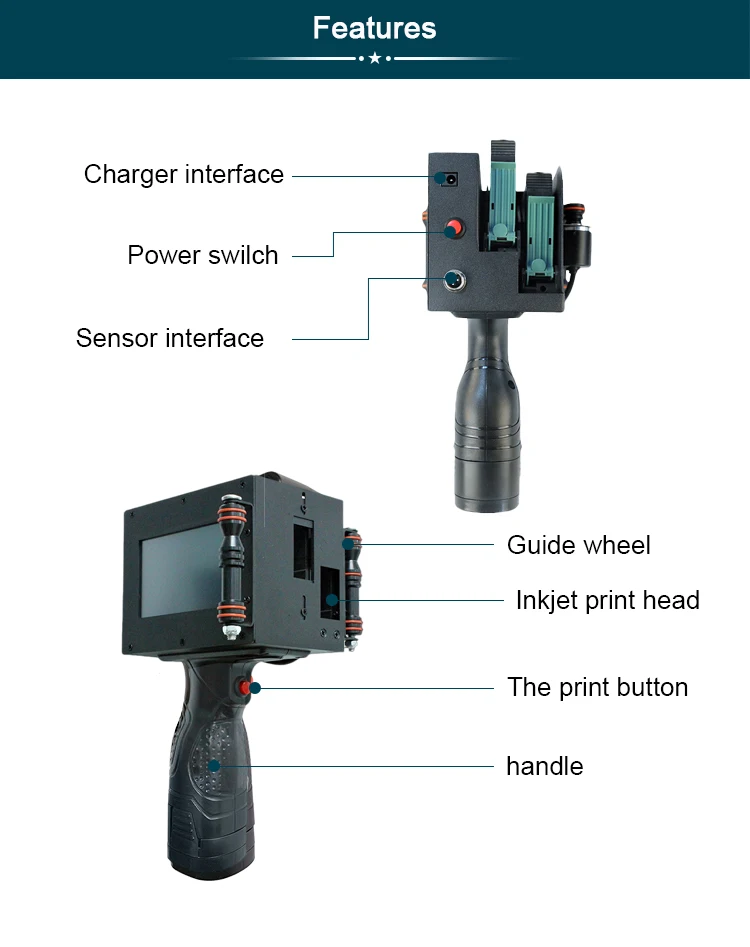 Features

Charger interface

Power swilch

Sensor interface

Guide wheel

Inkjet print head

The print button

handle