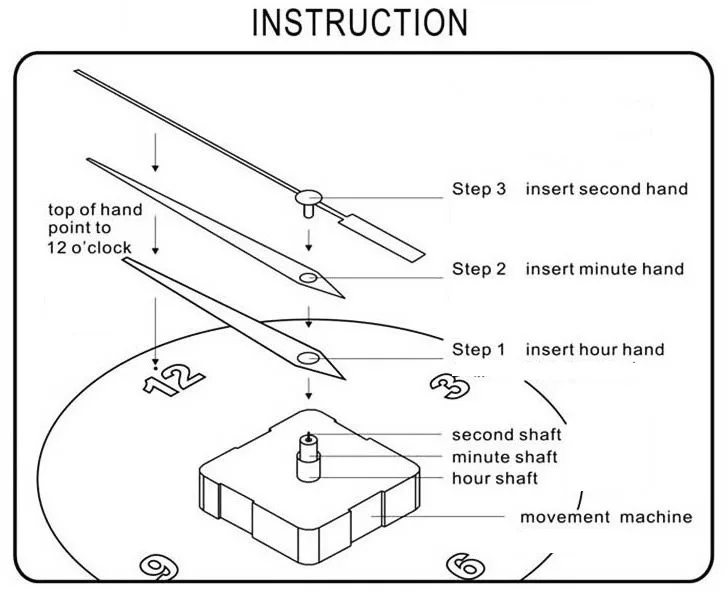 INSTRUCTION

top of hand point to 12 o'clock

Step 3 insert second hand

Step 2 insert minute hand

Step 1 insert hour hand

12

3

second shaft

minute shaft

hour shaft

movement machine

9

6