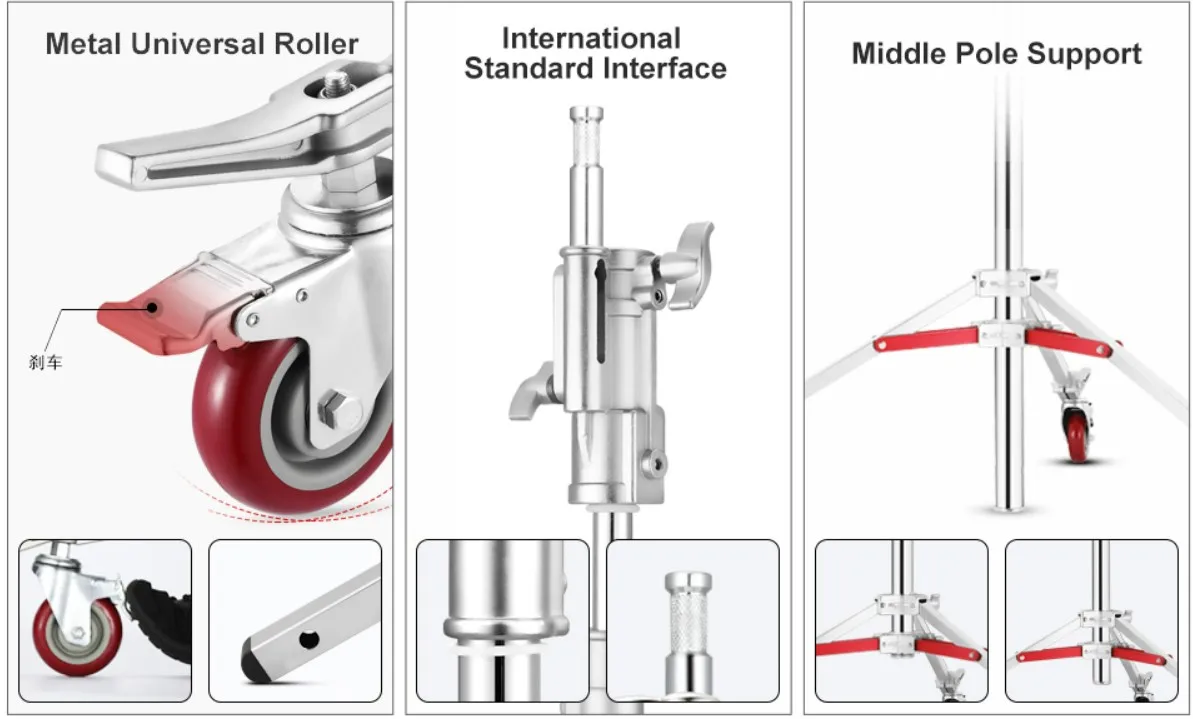 Metal Universal Roller

刹车

International Standard Interface

Middle Pole Support