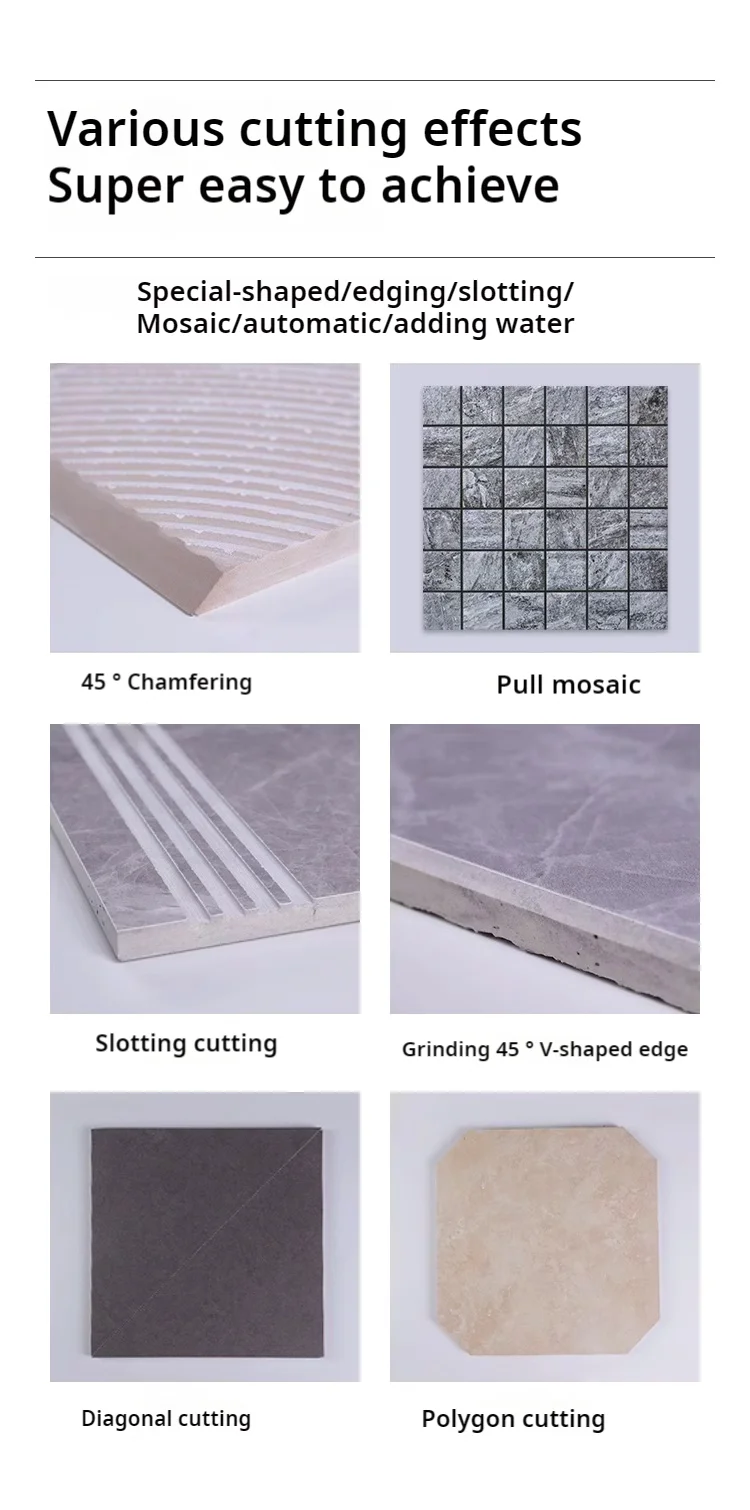 Various cutting effects
Super easy to achieve

Special-shaped/edging/slotting/
Mosaic/automatic/adding water

45 ° Chamfering

Pull mosaic

Slotting cutting

Grinding 45 ° V-shaped edge

Diagonal cutting

Polygon cutting