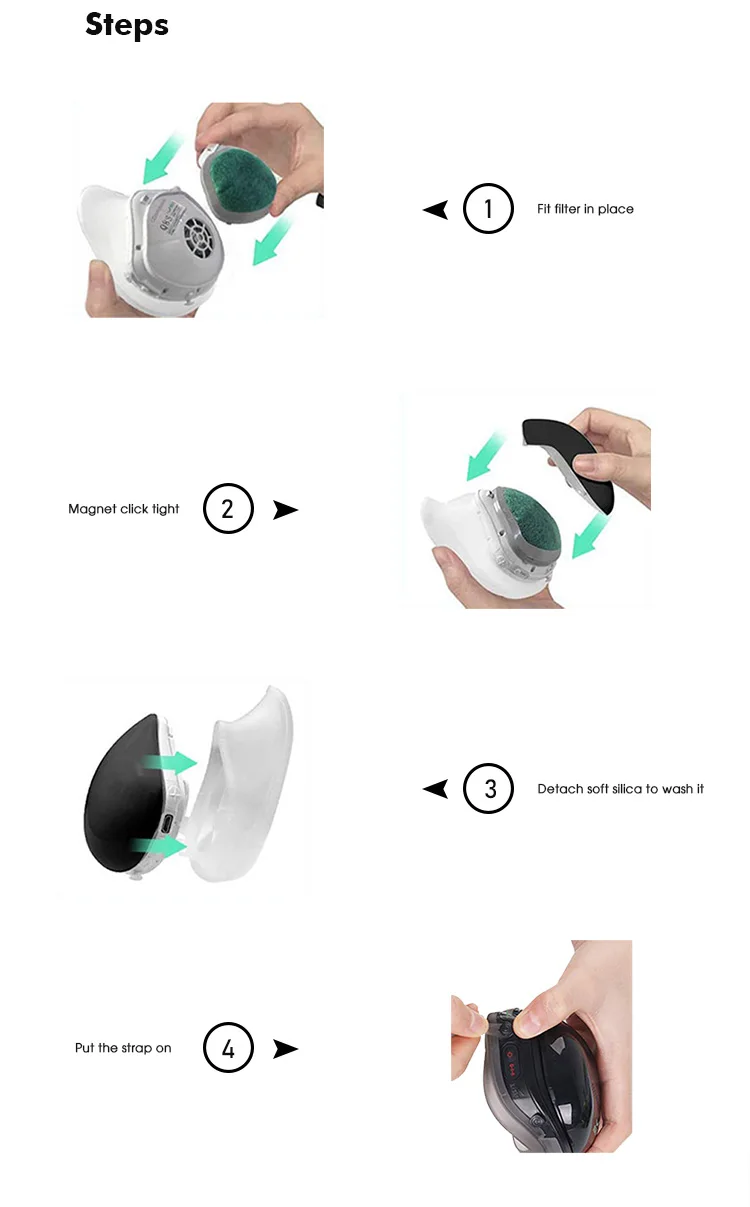 Steps

1 Fit filter in place

Magnet click tight 2

3 Detach soft silica to wash it

Put the strap on 4