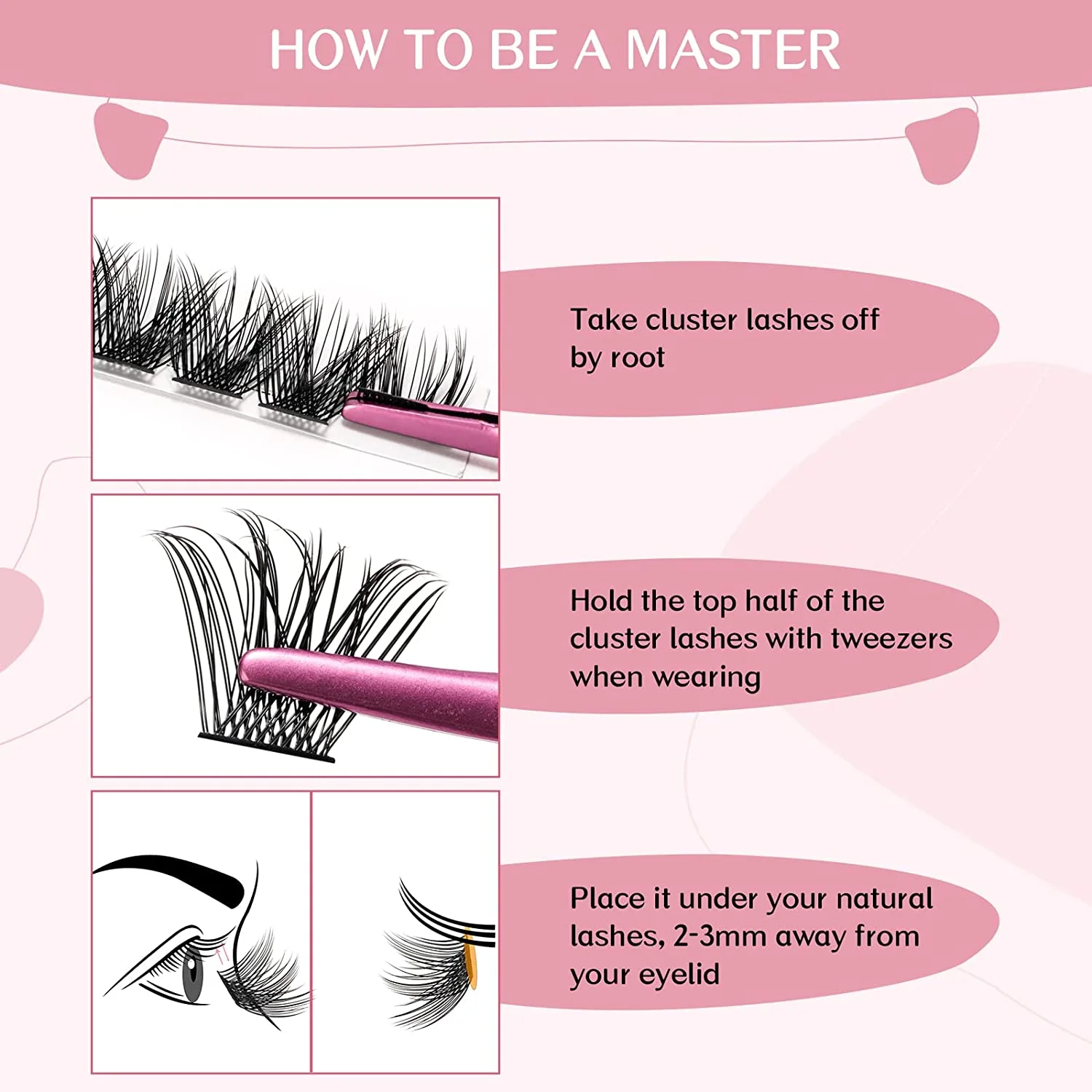 HOW TO BE A MASTER

Take cluster lashes off by root

Hold the top half of the cluster lashes with tweezers when wearing

Place it under your natural lashes, 2-3mm away from your eyelid