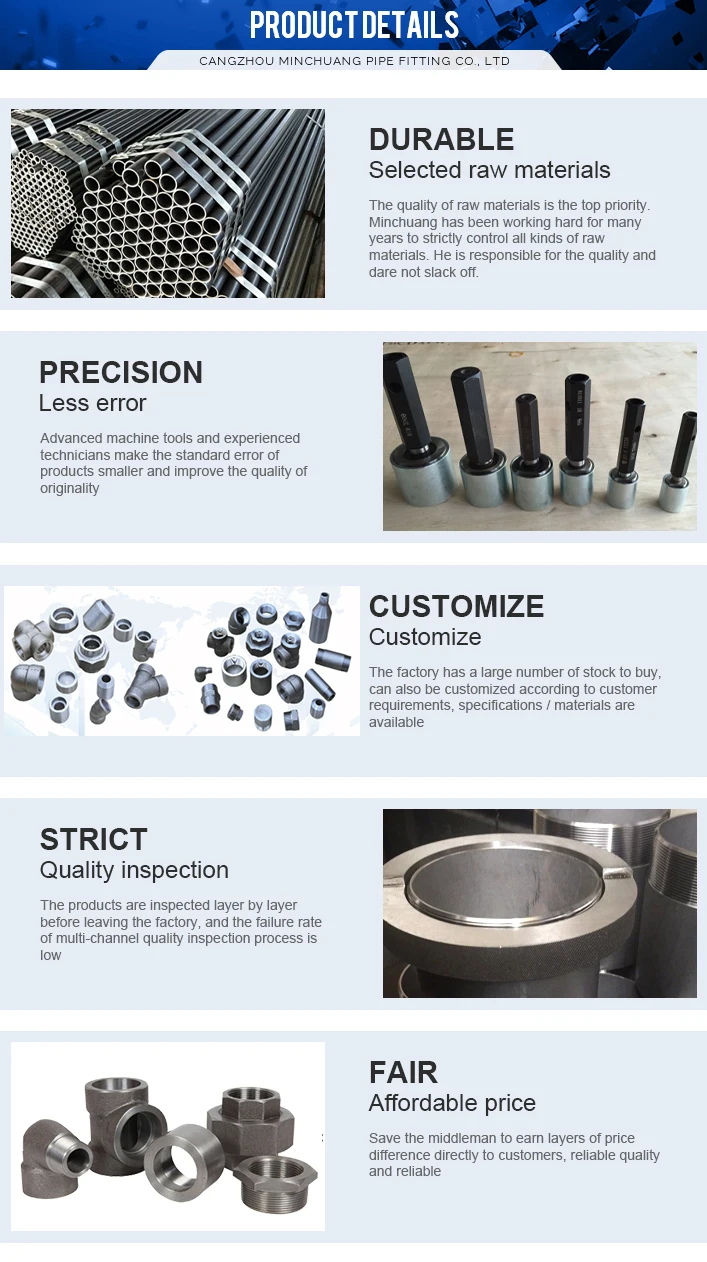 PRODUCT DETAILS
CANGZHOU MINCHUANG PIPE FITTING CO., LTD

DURABLE
Selected raw materials
The quality of raw materials is the top priority. Minchuang has been working hard for many years to strictly control all kinds of raw materials. He is responsible for the quality and dare not slack off.

PRECISION
Less error
Advanced machine tools and experienced technicians make the standard error of products smaller and improve the quality of originality

CUSTOMIZE
Customize
The factory has a large number of stock to buy, can also be customized according to customer requirements, specifications / materials are available

STRICT
Quality inspection
The products are inspected layer by layer before leaving the factory, and the failure rate of multi-channel quality inspection process is low

FAIR
Affordable price
Save the middleman to earn layers of price difference directly to customers, reliable quality and reliable