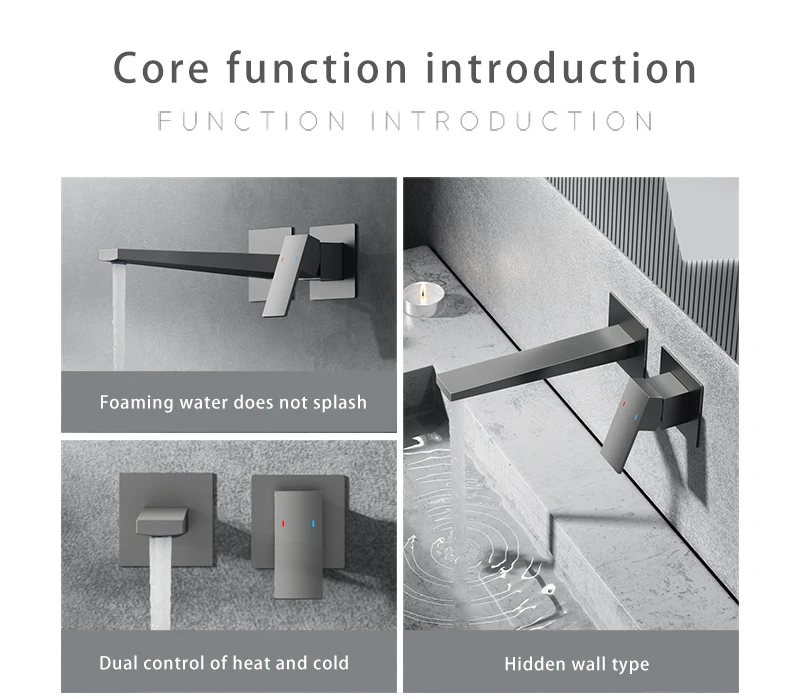 Core function introduction
FUNCTION INTRODUCTION

Foaming water does not splash

Dual control of heat and cold

Hidden wall type