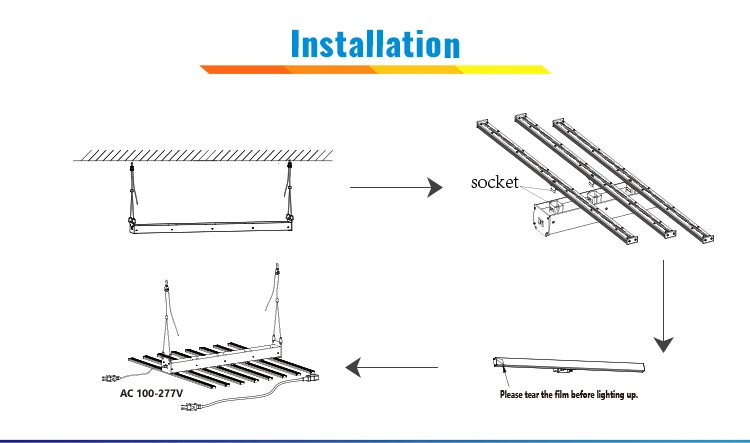 Installation

socket

Please tear the film before lighting up.

AC 100-277V