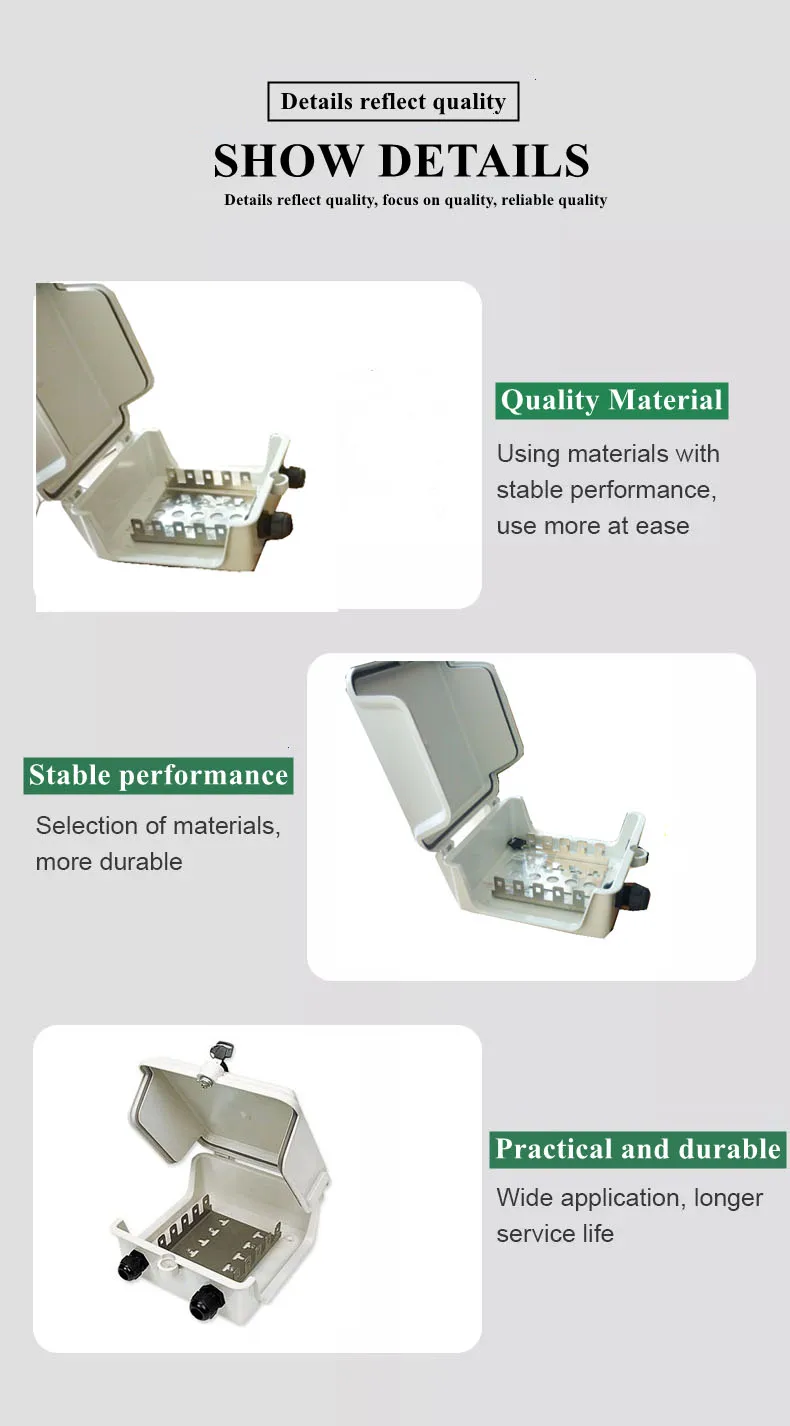 Details reflect quality

SHOW DETAILS

Details reflect quality, focus on quality, reliable quality

Quality Material

Using materials with stable performance, use more at ease

Stable performance

Selection of materials, more durable

Practical and durable

Wide application, longer service life