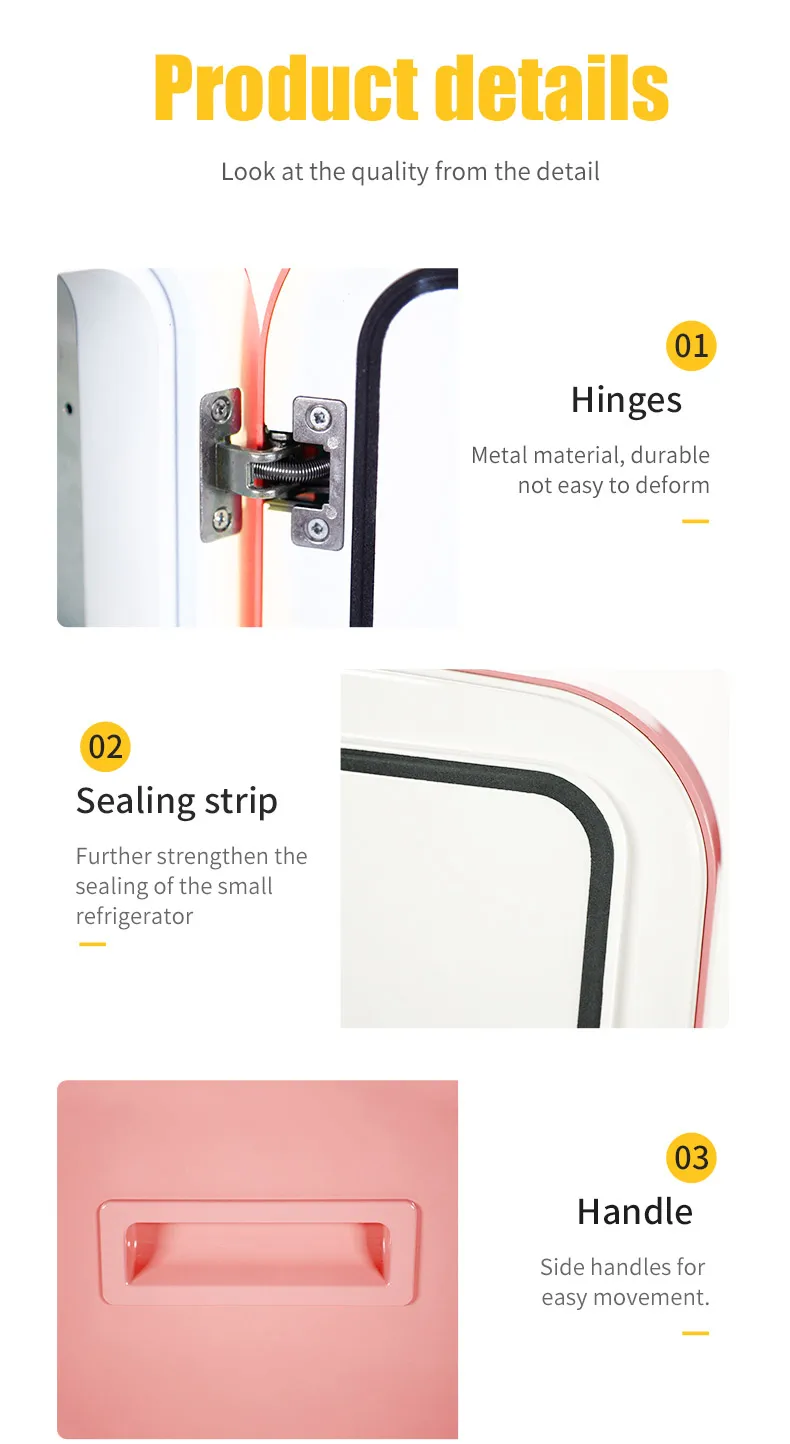 Product details

Look at the quality from the detail

01

Hinges

Metal material, durable not easy to deform

02

Sealing strip

Further strengthen the sealing of the small refrigerator

03

Handle

Side handles for easy movement.