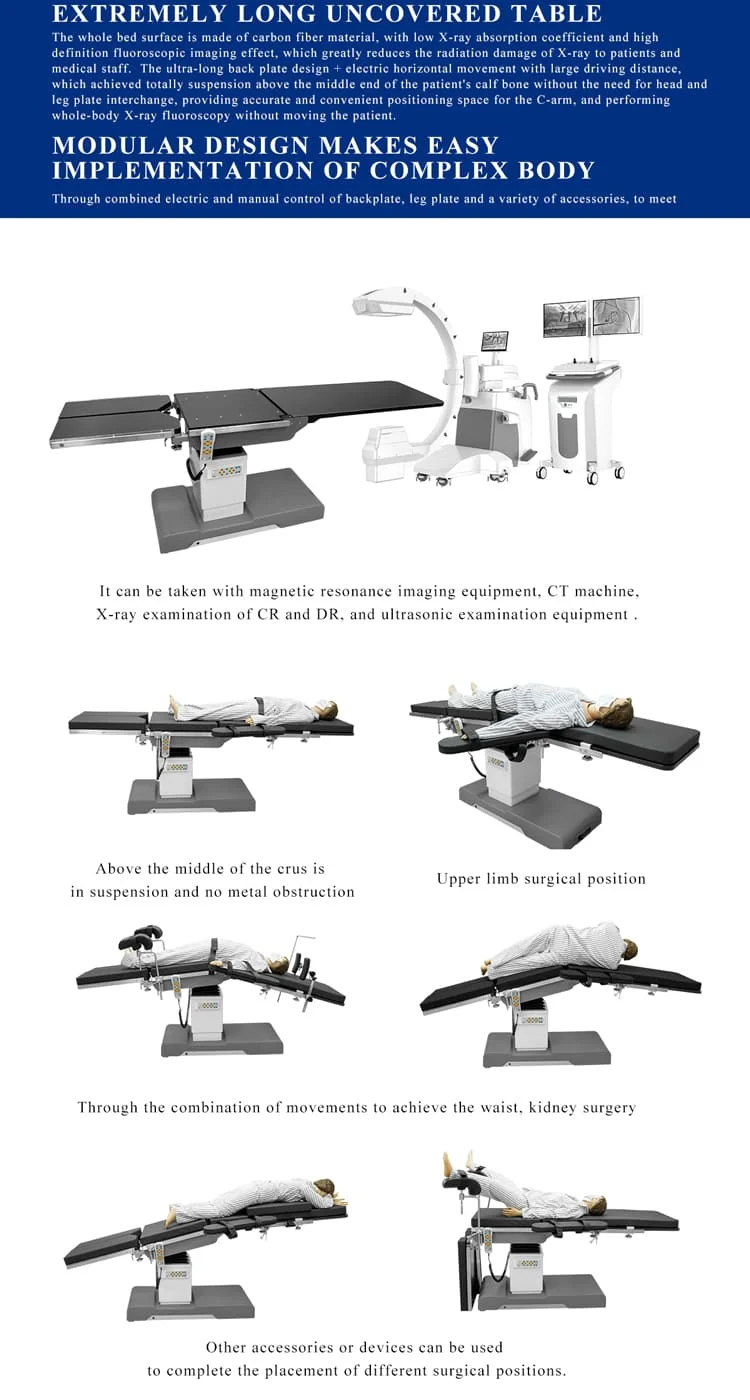 EXTREMELY LONG UNCOVERED TABLE

The whole bed surface is made of carbon fiber material, with low X-ray absorption coefficient and high definition fluoroscopic imaging effect, which greatly reduces the radiation damage of X-ray to patients and medical staff. The ultra-long back plate design + electric horizontal movement with large driving distance, which achieved totally suspension above the middle end of the patient's calf bone without the need for head and leg plate interchange, providing accurate and convenient positioning space for the C-arm, and performing whole-body X-ray fluoroscopy without moving the patient.

MODULAR DESIGN MAKES EASY IMPLEMENTATION OF COMPLEX BODY

Through combined electric and manual control of backplate, leg plate and a variety of accessories, to meet

It can be taken with magnetic resonance imaging equipment, CT machine, X-ray examination of CR and DR, and ultrasonic examination equipment .

Above the middle of the crus is in suspension and no metal obstruction

Upper limb surgical position

Through the combination of movements to achieve the waist, kidney surgery

Other accessories or devices can be used to complete the placement of different surgical positions.