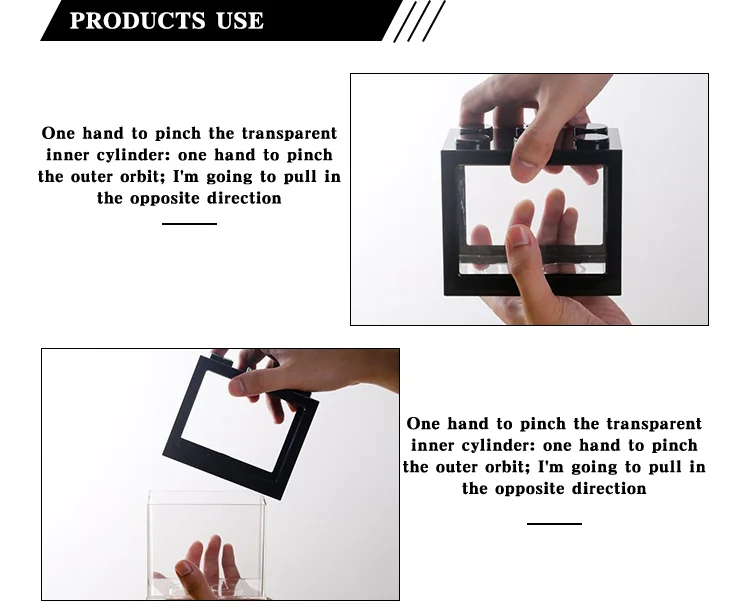 PRODUCTS USE

One hand to pinch the transparent inner cylinder: one hand to pinch the outer orbit; I'm going to pull in the opposite direction

One hand to pinch the transparent inner cylinder: one hand to pinch the outer orbit; I'm going to pull in the opposite direction