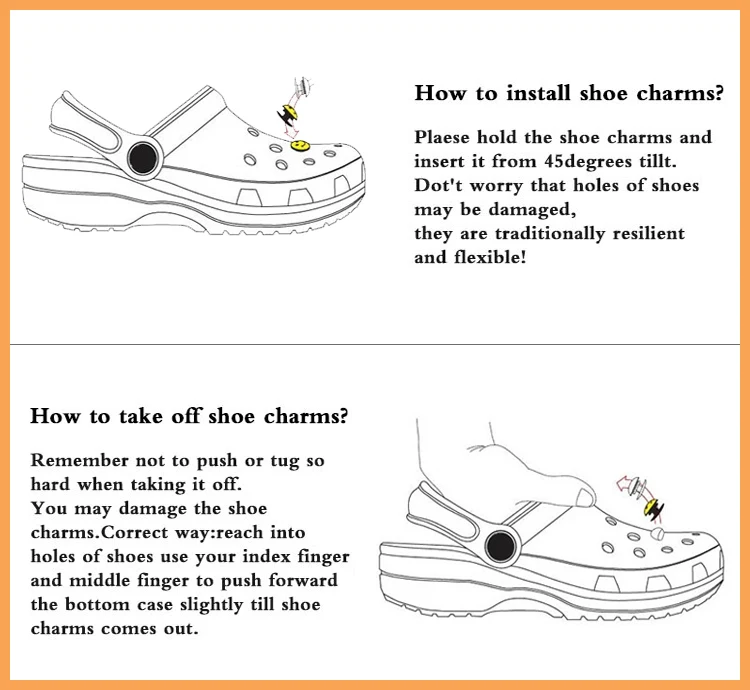 How to install shoe charms?

Plaese hold the shoe charms and insert it from 45degrees tillt.
Dot't worry that holes of shoes may be damaged,
they are traditionally resilient and flexible!

How to take off shoe charms?

Remember not to push or tug so hard when taking it off.
You may damage the shoe charms.Correct way:reach into holes of shoes use your index finger and middle finger to push forward the bottom case slightly till shoe charms comes out.