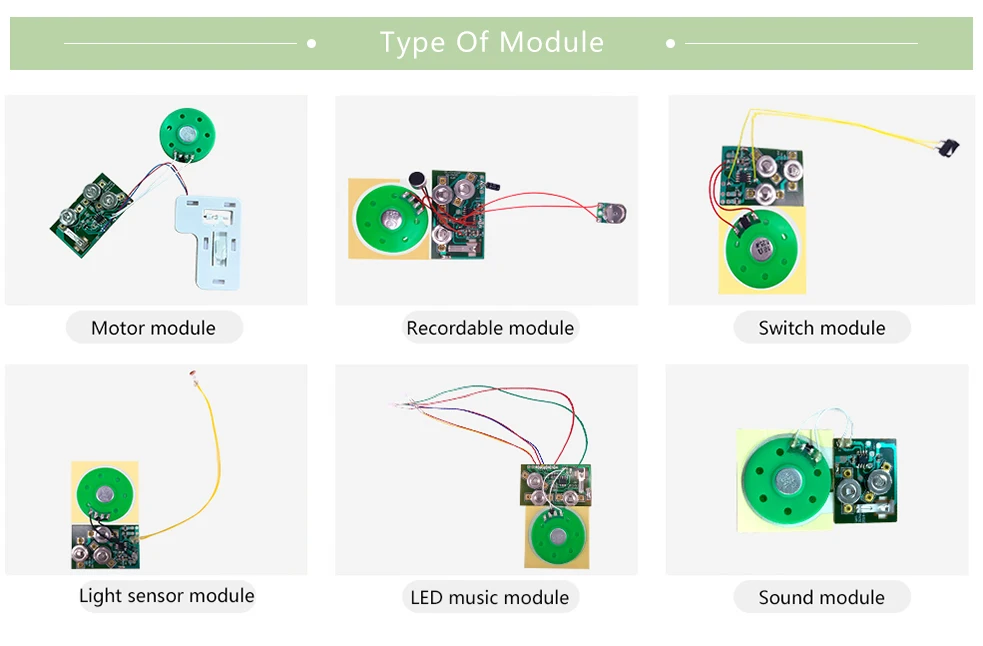 Type Of Module

Motor module

Recordable module

Switch module

Light sensor module

LED music module

Sound module