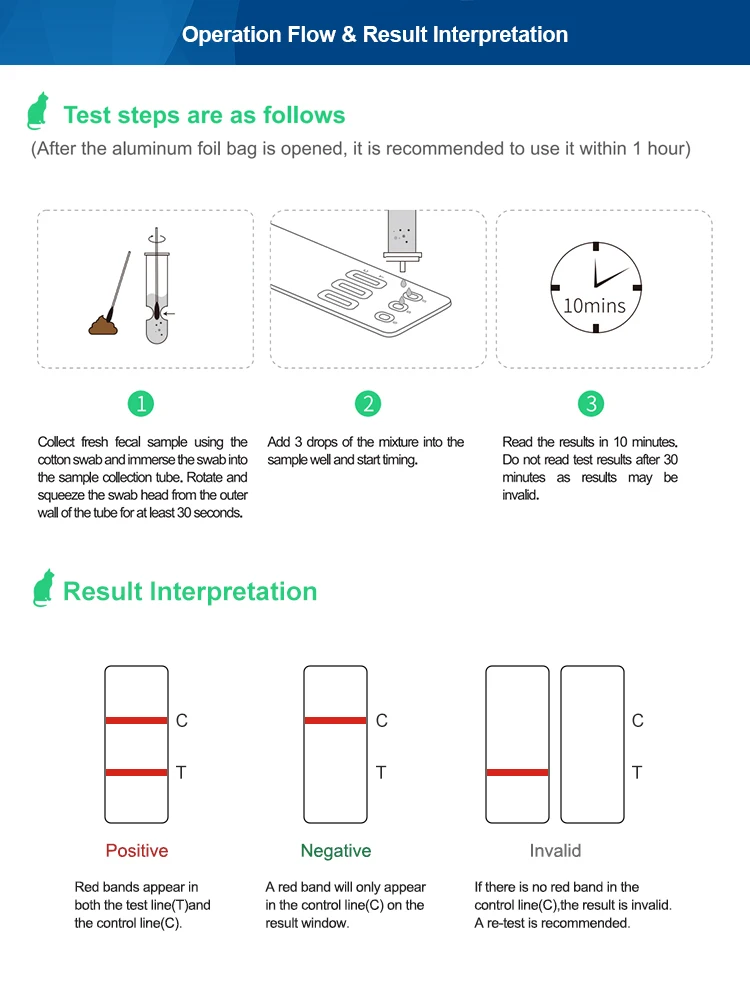 Operation Flow & Result Interpretation

Test steps are as follows

(After the aluminum foil bag is opened, it is recommended to use it within 1 hour)

10mins

1

Collect fresh fecal sample using the cotton swab and immerse the swab into the sample collection tube. Rotate and squeeze the swab head from the outer wall of the tube for at least 30 seconds.

2

Add 3 drops of the mixture into the sample well and start timing.

3

Read the results in 10 minutes. Do not read test results after 30 minutes as results may be invalid.

Result Interpretation

C
T

Positive

Red bands appear in both the test line(T)and the control line(C).

C
T

Negative

A red band will only appear in the control line(C) on the result window.

C
T

Invalid

If there is no red band in the control line(C),the result is invalid. A re-test is recommended.