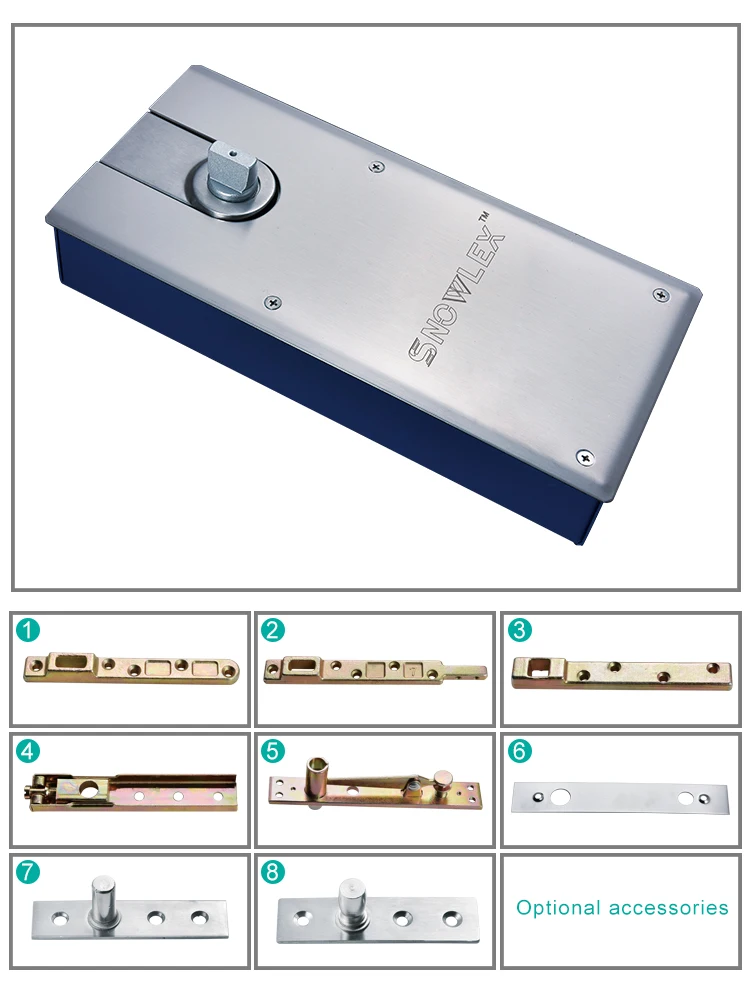 SNOWLEX™

1

2

3

4

5

6

7

8

Optional accessories