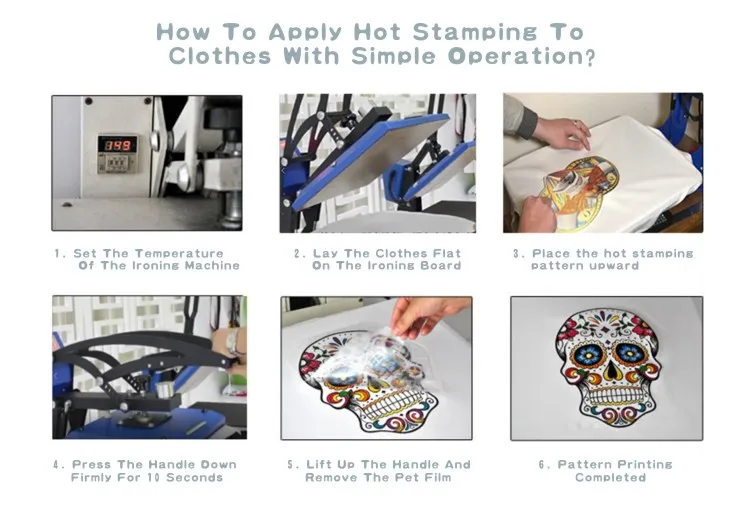 How To Apply Hot Stamping To Clothes With Simple Operation?

149

1. Set The Temperature Of The Ironing Machine

2. Lay The Clothes Flat On The Ironing Board

3. Place the hot stamping pattern upward

4. Press The Handle Down Firmly For 10 Seconds

5. Lift Up The Handle And Remove The Pet Film

6. Pattern Printing Completed