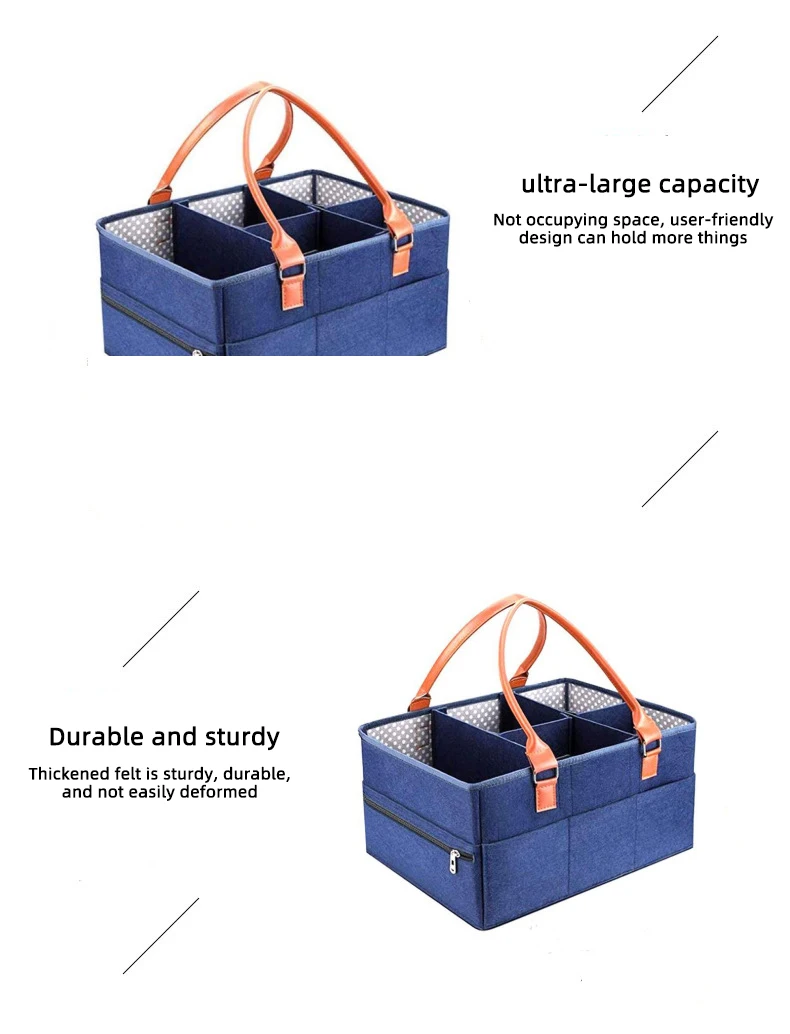 ultra-large capacity

Not occupying space, user-friendly design can hold more things

Durable and sturdy

Thickened felt is sturdy, durable, and not easily deformed