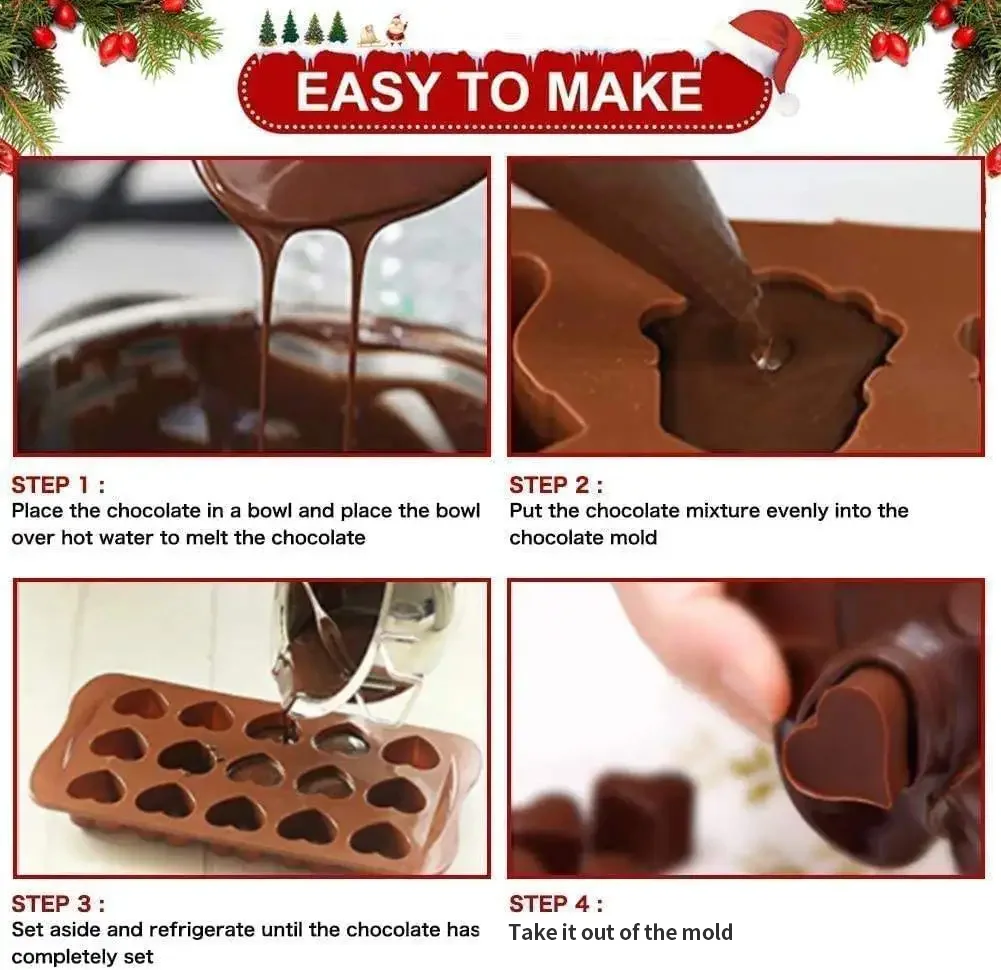 EASY TO MAKE

STEP 1 :
Place the chocolate in a bowl and place the bowl over hot water to melt the chocolate

STEP 2 :
Put the chocolate mixture evenly into the chocolate mold

STEP 3 :
Set aside and refrigerate until the chocolate has completely set

STEP 4 :
Take it out of the mold