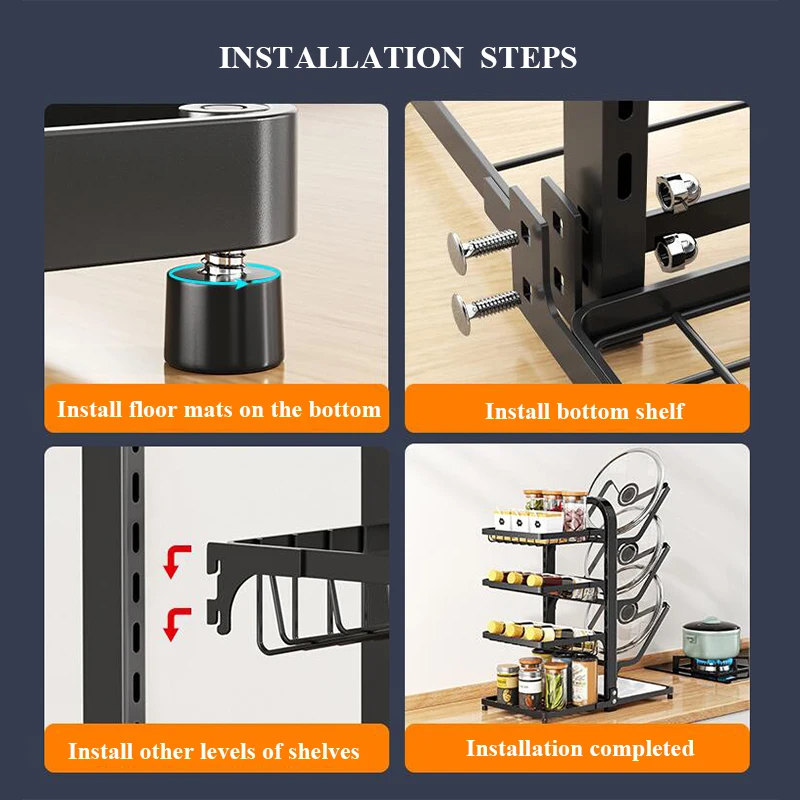 INSTALLATION STEPS

Install floor mats on the bottom

Install bottom shelf

Install other levels of shelves

Installation completed