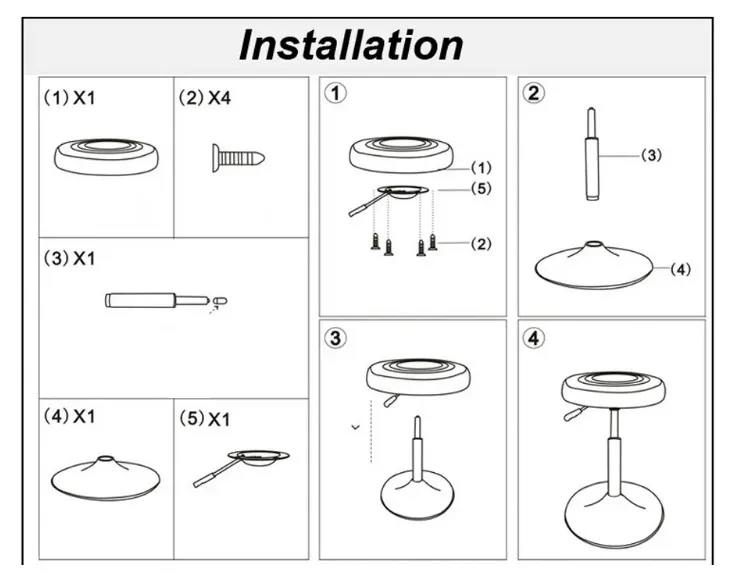 Installation

(1) X1

(2) X4

(3) X1

(4) X1

(5) X1

1

(1)

(5)

(2)

2

(3)

(4)

3

4