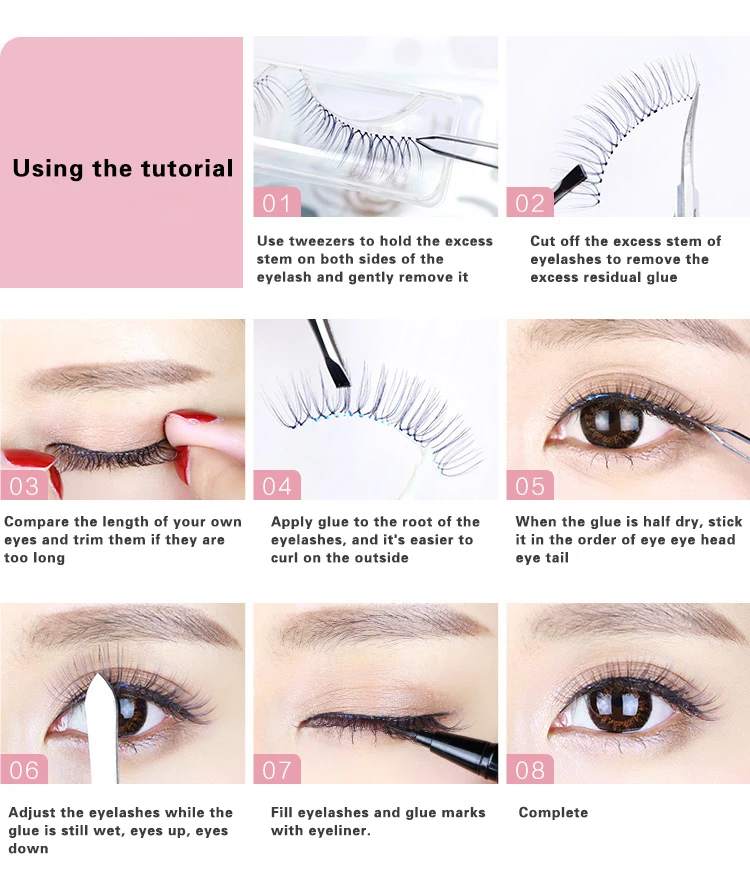 Using the tutorial

01

Use tweezers to hold the excess stem on both sides of the eyelash and gently remove it

02

Cut off the excess stem of eyelashes to remove the excess residual glue

03

Compare the length of your own eyes and trim them if they are too long

04

Apply glue to the root of the eyelashes, and it's easier to curl on the outside

05

When the glue is half dry, stick it in the order of eye eye head eye tail

06

Adjust the eyelashes while the glue is still wet, eyes up, eyes down

07

Fill eyelashes and glue marks with eyeliner.

08

Complete