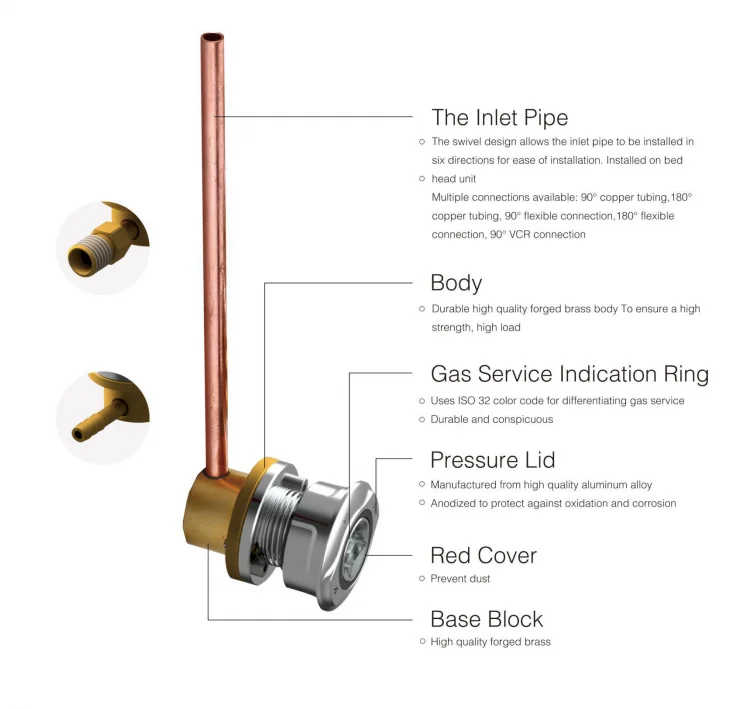 The Inlet Pipe

○ The swivel design allows the inlet pipe to be installed in six directions for ease of installation. Installed on bed
○ head unit
Multiple connections available: 90° copper tubing,180° copper tubing, 90° flexible connection,180° flexible connection, 90° VCR connection

Body

○ Durable high quality forged brass body To ensure a high strength, high load

Gas Service Indication Ring

○ Uses ISO 32 color code for differentiating gas service
○ Durable and conspicuous

Pressure Lid

○ Manufactured from high quality aluminum alloy
○ Anodized to protect against oxidation and corrosion

Red Cover

○ Prevent dust

Base Block

○ High quality forged brass