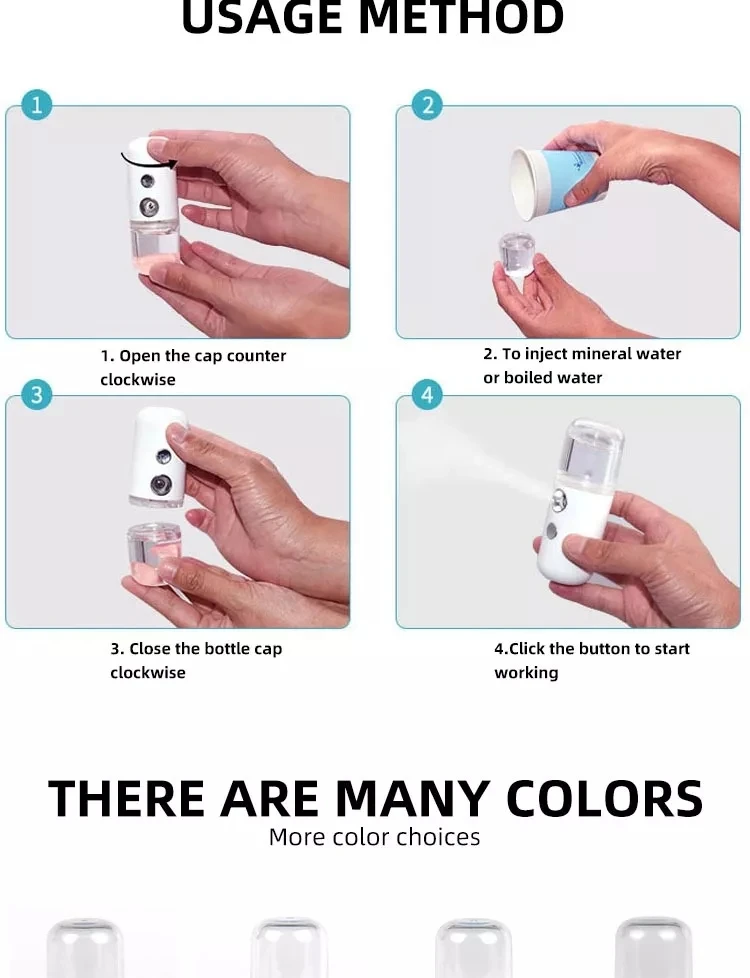 USAGE METHOD

1

1. Open the cap counter clockwise

2

2. To inject mineral water or boiled water

3

3. Close the bottle cap clockwise

4

4.Click the button to start working

THERE ARE MANY COLORS

More color choices