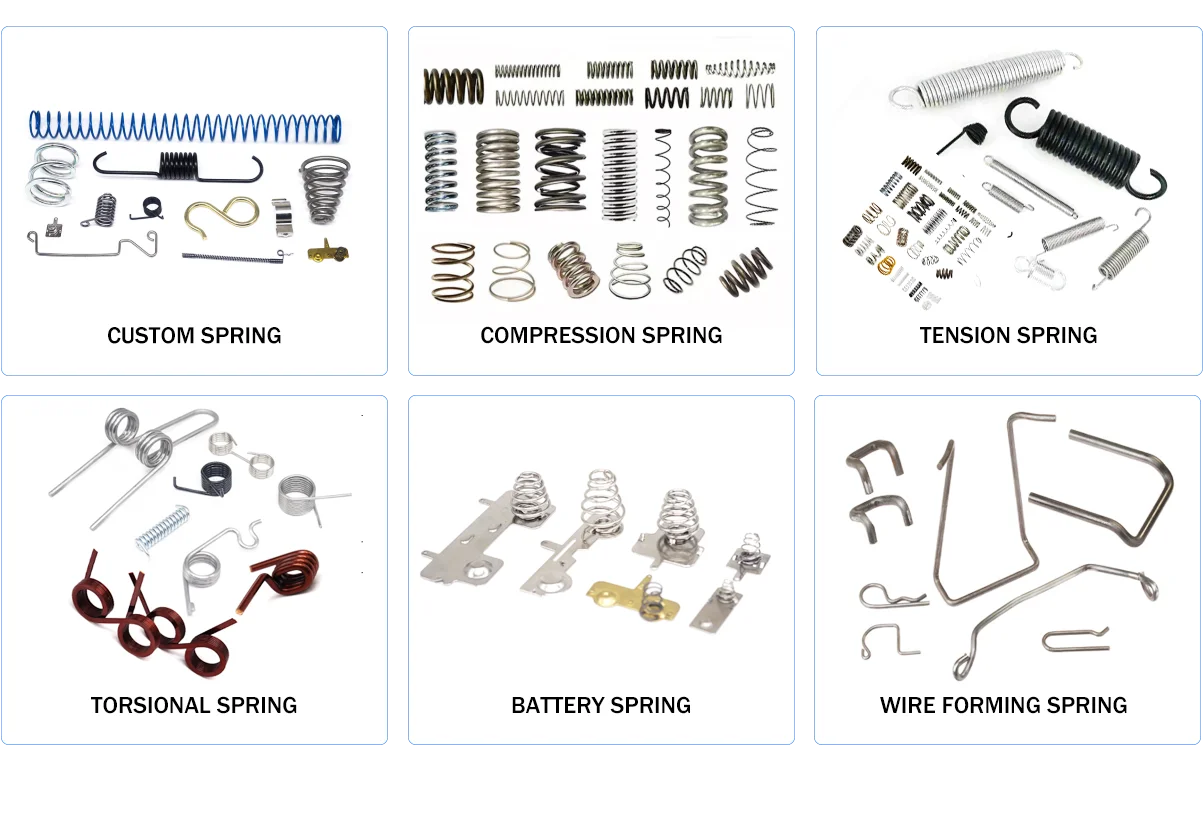 CUSTOM SPRING

COMPRESSION SPRING

TENSION SPRING

TORSIONAL SPRING

BATTERY SPRING

WIRE FORMING SPRING