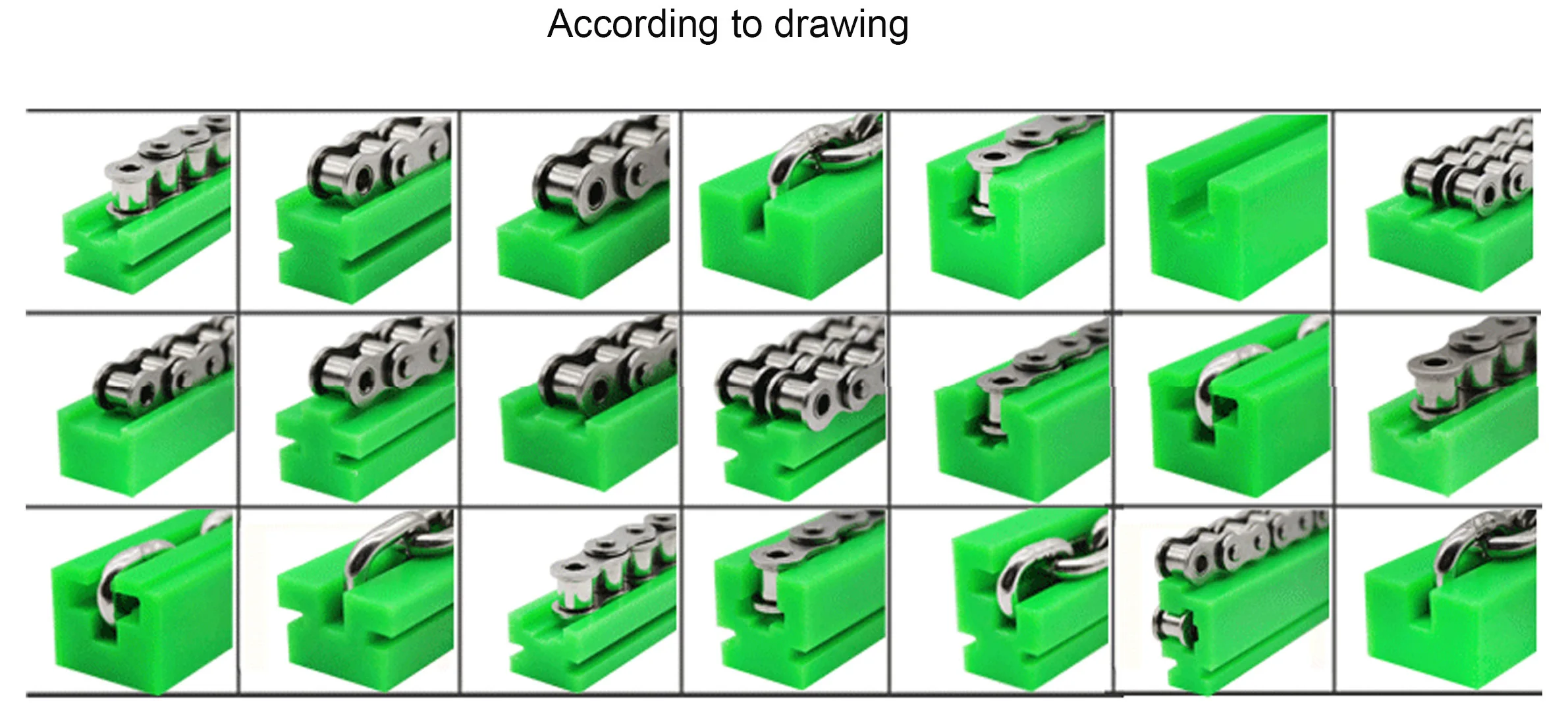 According to drawing