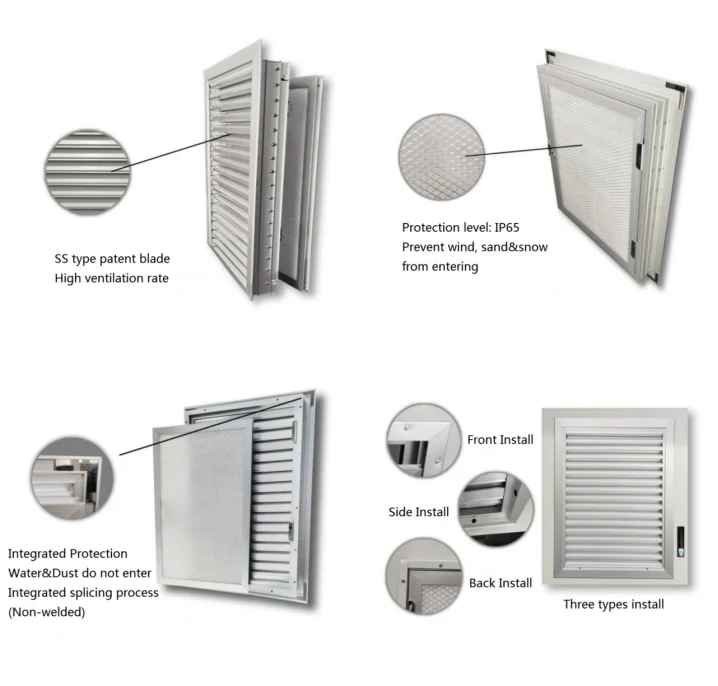 SS type patent blade
High ventilation rate

Protection level: IP65
Prevent wind, sand&snow from entering

Integrated Protection
Water&Dust do not enter
Integrated splicing process
(Non-welded)

Front Install

Side Install

Back Install

Three types install