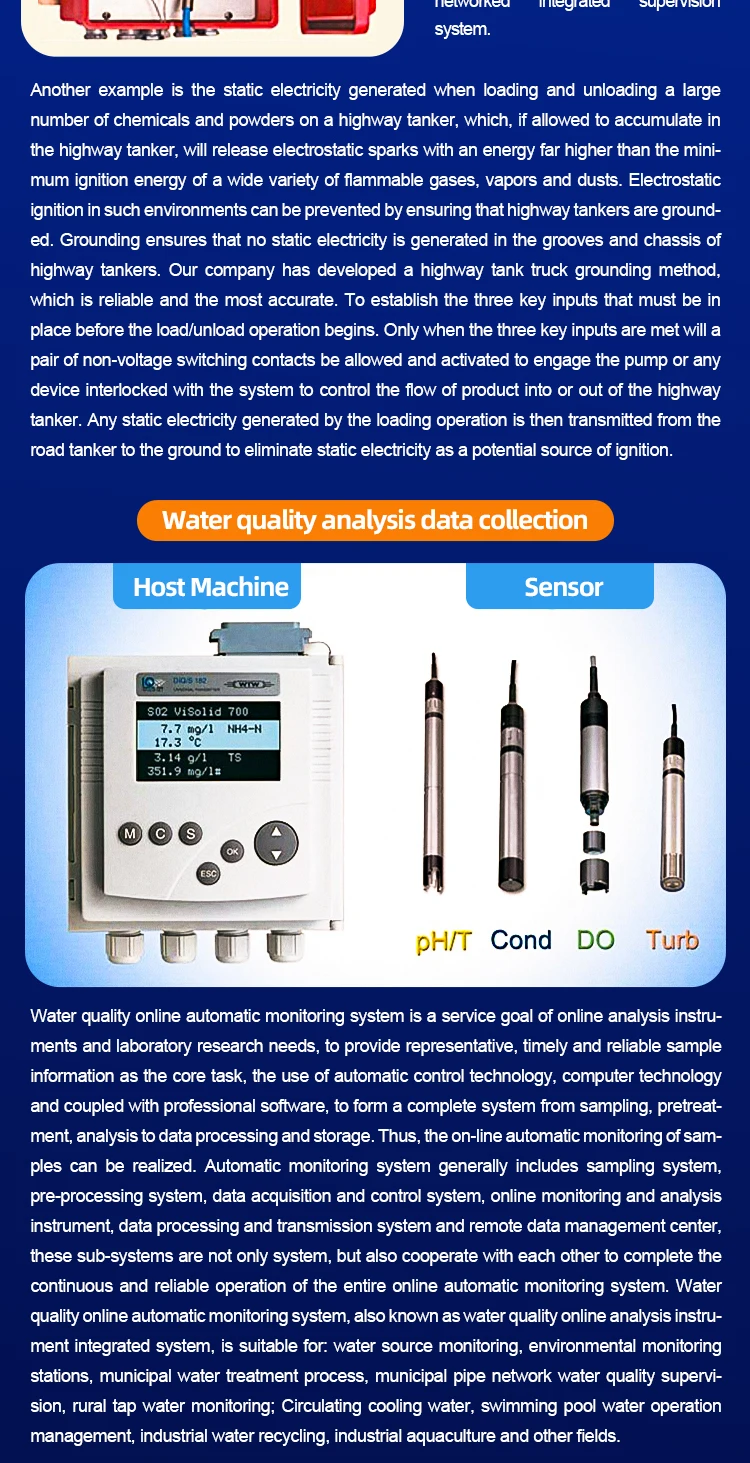 networked integrated supervision system.

Another example is the static electricity generated when loading and unloading a large number of chemicals and powders on a highway tanker, which, if allowed to accumulate in the highway tanker, will release electrostatic sparks with an energy far higher than the minimum ignition energy of a wide variety of flammable gases, vapors and dusts. Electrostatic ignition in such environments can be prevented by ensuring that highway tankers are grounded. Grounding ensures that no static electricity is generated in the grooves and chassis of highway tankers. Our company has developed a highway tank truck grounding method, which is reliable and the most accurate. To establish the three key inputs that must be in place before the load/unload operation begins. Only when the three key inputs are met will a pair of non-voltage switching contacts be allowed and activated to engage the pump or any device interlocked with the system to control the flow of product into or out of the highway tanker. Any static electricity generated by the loading operation is then transmitted from the road tanker to the ground to eliminate static electricity as a potential source of ignition.

Water quality analysis data collection

Host Machine

Sensor

DIQ/S 182

WTW

S02 ViSolid 700
7.7 mg/l NH4-N
17.3 °C
3.14 g/l TS
351.9 mg/l

M C S OK ESC

pH/T Cond DO Turb

Water quality online automatic monitoring system is a service goal of online analysis instruments and laboratory research needs, to provide representative, timely and reliable sample information as the core task, the use of automatic control technology, computer technology and coupled with professional software, to form a complete system from sampling, pretreatment, analysis to data processing and storage. Thus, the on-line automatic monitoring of samples can be realized. Automatic monitoring system generally includes sampling system, pre-processing system, data acquisition and control system, online monitoring and analysis instrument, data processing and transmission system and remote data management center, these sub-systems are not only system, but also cooperate with each other to complete the continuous and reliable operation of the entire online automatic monitoring system. Water quality online automatic monitoring system, also known as water quality online analysis instrument integrated system, is suitable for: water source monitoring, environmental monitoring stations, municipal water treatment process, municipal pipe network water quality supervision, rural tap water monitoring; Circulating cooling water, swimming pool water operation management, industrial water recycling, industrial aquaculture and other fields.