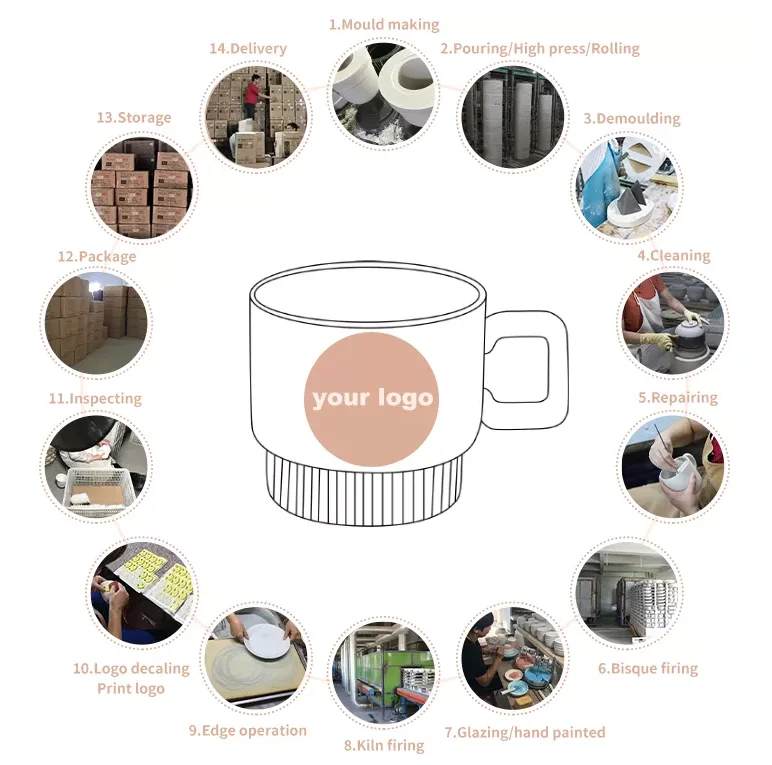 1.Mould making

2.Pouring/High press/Rolling

3.Demoulding

4.Cleaning

5.Repairing

6.Bisque firing

7.Glazing/hand painted

8.Kiln firing

9.Edge operation

10.Logo decaling
Print logo

11.Inspecting

12.Package

13.Storage

14.Delivery

your logo